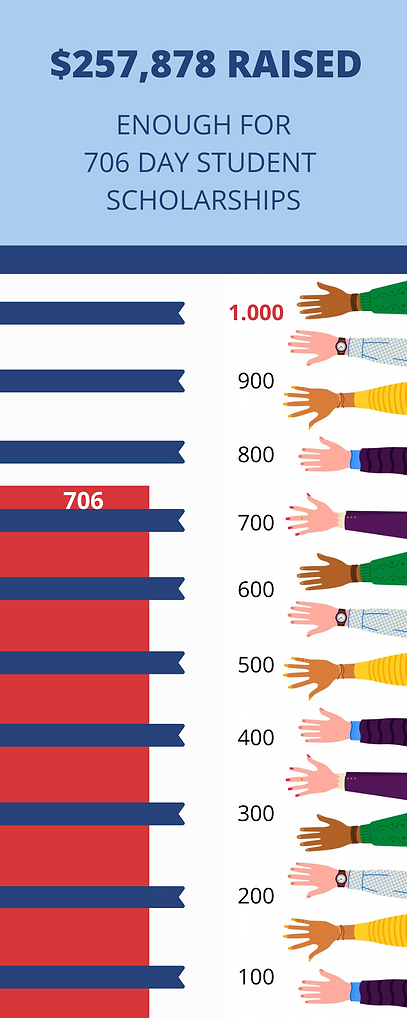 $257,878 RAISED

ENOUGH FOR 706 DAY STUDENT SCHOLARSHIPS

1.000

900

800

706

700

600

500

400

300

200

100