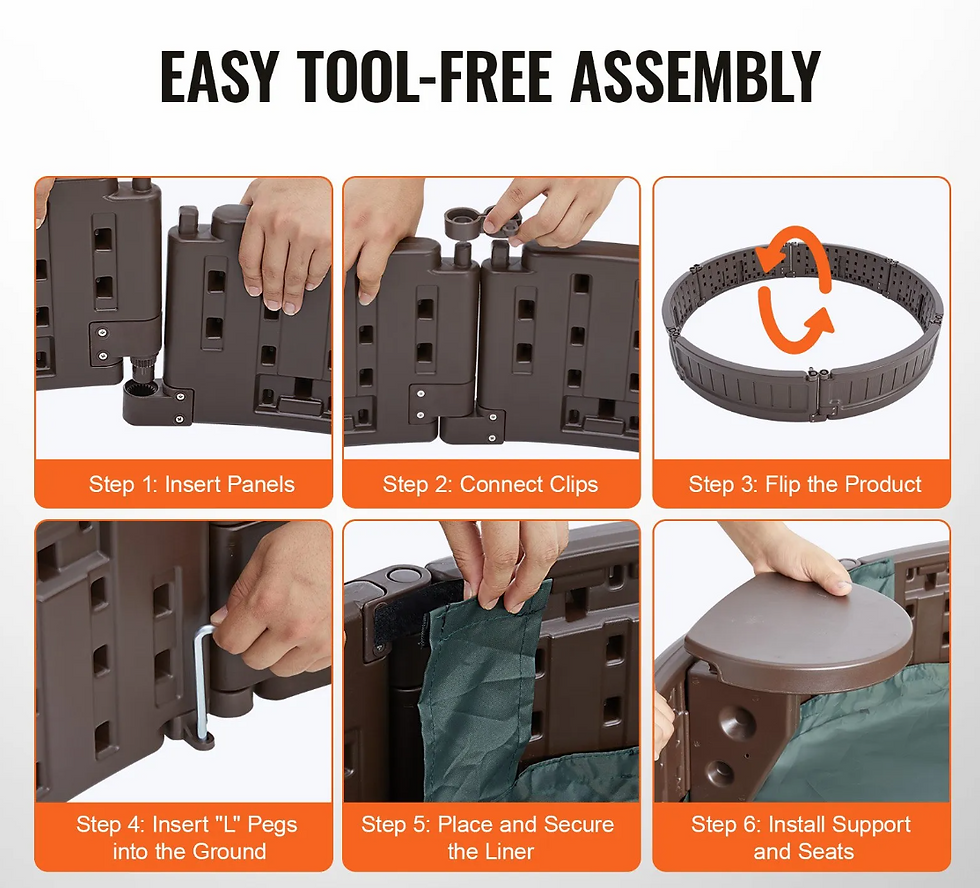 EASY TOOL-FREE ASSEMBLY

Step 1: Insert Panels

Step 2: Connect Clips

Step 3: Flip the Product

Step 4: Insert "L" Pegs into the Ground

Step 5: Place and Secure the Liner

Step 6: Install Support and Seats