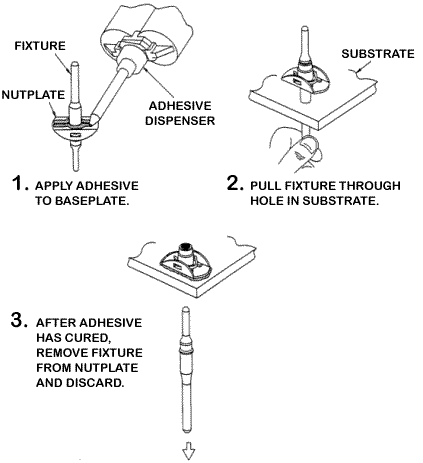 FIXTURE

NUTPLATE

ADHESIVE DISPENSER

SUBSTRATE

1. APPLY ADHESIVE TO BASEPLATE.

2. PULL FIXTURE THROUGH HOLE IN SUBSTRATE.

3. AFTER ADHESIVE HAS CURED, REMOVE FIXTURE FROM NUTPLATE AND DISCARD.