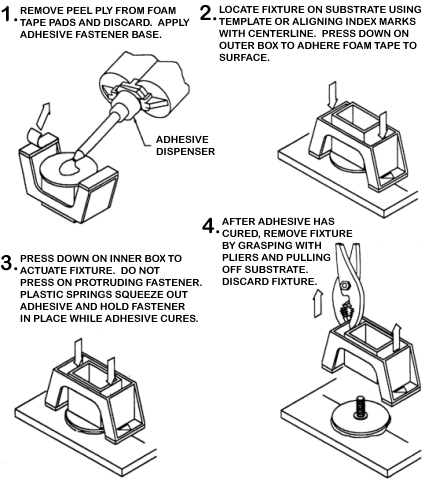 1. REMOVE PEEL PLY FROM FOAM TAPE PADS AND DISCARD. APPLY ADHESIVE FASTENER BASE.

ADHESIVE DISPENSER

2. LOCATE FIXTURE ON SUBSTRATE USING TEMPLATE OR ALIGNING INDEX MARKS WITH CENTERLINE. PRESS DOWN ON OUTER BOX TO ADHERE FOAM TAPE TO SURFACE.

3. PRESS DOWN ON INNER BOX TO ACTUATE FIXTURE. DO NOT PRESS ON PROTRUDING FASTENER. PLASTIC SPRINGS SQUEEZE OUT ADHESIVE AND HOLD FASTENER IN PLACE WHILE ADHESIVE CURES.

4. AFTER ADHESIVE HAS CURED, REMOVE FIXTURE BY GRASPING WITH PLIERS AND PULLING OFF SUBSTRATE. DISCARD FIXTURE.