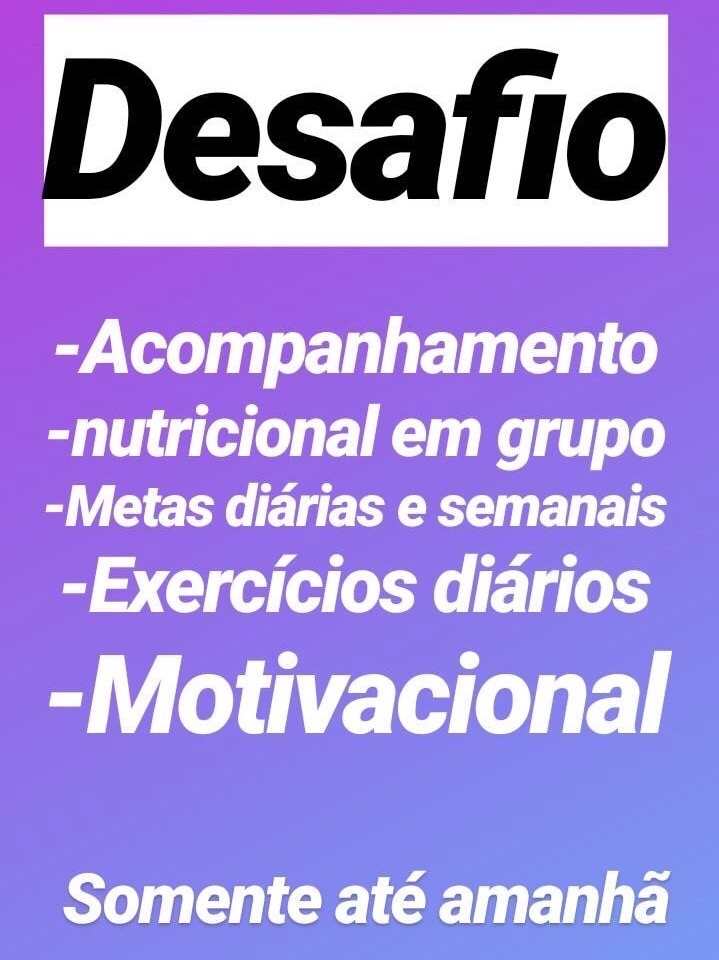 Desafio

-Acompanhamento
-nutricional em grupo
-Metas diárias e semanais
-Exercícios diários
-Motivacional

Somente até amanhã