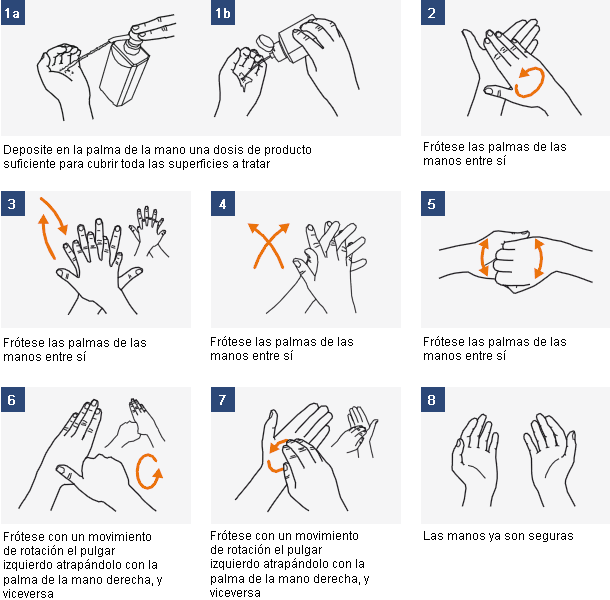 1a

1b

Deposite en la palma de la mano una dosis de producto suficiente para cubrir toda las superficies a tratar

2

Frótese las palmas de las manos entre sí

3

Frótese las palmas de las manos entre sí

4

Frótese las palmas de las manos entre sí

5

Frótese las palmas de las manos entre sí

6

Frótese con un movimiento de rotación el pulgar izquierdo atrapándolo con la palma de la mano derecha, y viceversa

7

Frótese con un movimiento de rotación el pulgar izquierdo atrapándolo con la palma de la mano derecha, y viceversa

8

Las manos ya son seguras