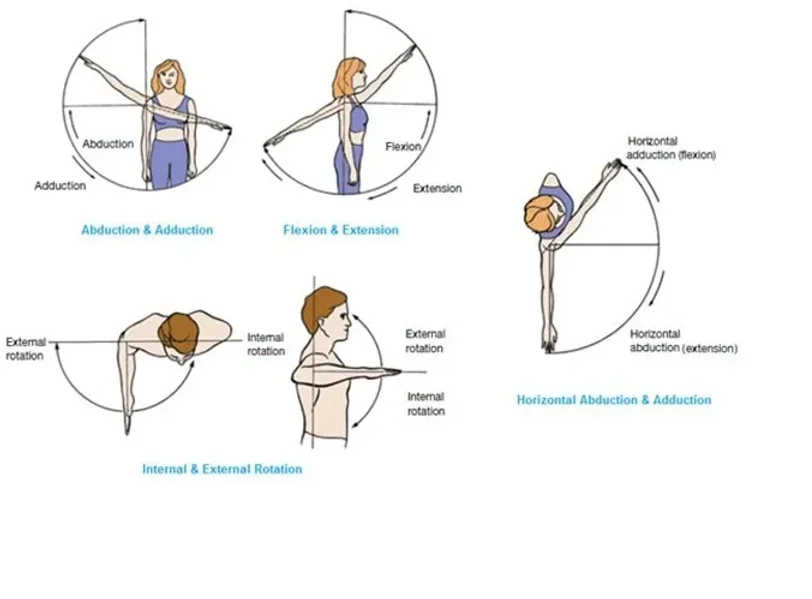 Abduction

Adduction

Abduction & Adduction

Flexion

Extension

Flexion & Extension

Horizontal adduction (flexion)

Horizontal abduction (extension)

Horizontal Abduction & Adduction

External rotation

Internal rotation

External rotation

Internal rotation

Internal & External Rotation