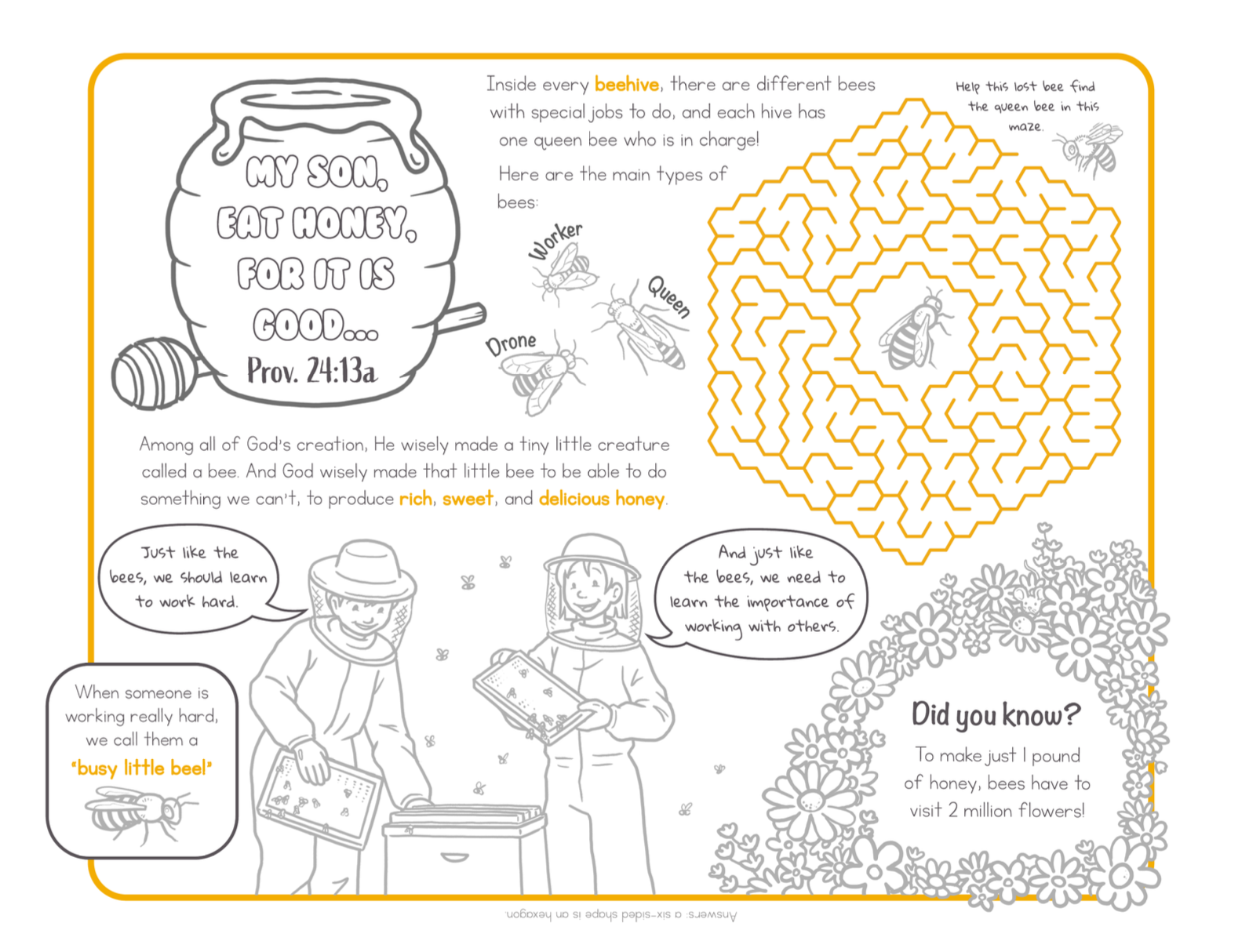 MY SON, EAT HONEY, FOR IT IS GOOD...
Prov. 24:13a

Inside every beehive, there are different bees with special jobs to do, and each hive has one queen bee who is in charge!

Here are the main types of bees:

Worker

Queen

Drone

Help this lost bee find the queen bee in this maze.

Among all of God's creation, He wisely made a tiny little creature called a bee. And God wisely made that little bee to be able to do something we can't, to produce rich, sweet, and delicious honey.

Just like the bees, we should learn to work hard.

And just like the bees, we need to learn the importance of working with others.

When someone is working really hard, we call them a "busy little bee!"

Did you know?

To make just 1 pound of honey, bees have to visit 2 million flowers!

Answers: a six-sided shape is an hexagon.