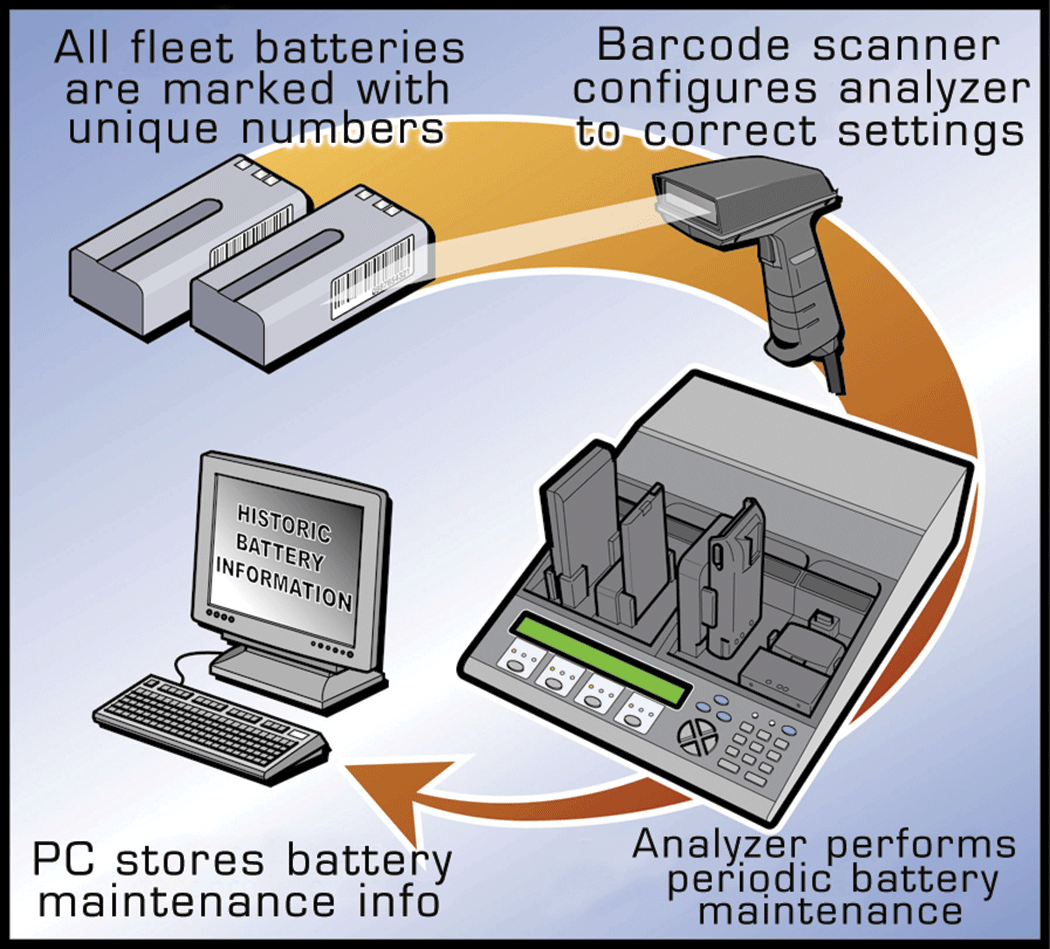 All fleet batteries are marked with unique numbers

Barcode scanner configures analyzer to correct settings

HISTORIC BATTERY INFORMATION

PC stores battery maintenance info

Analyzer performs periodic battery maintenance