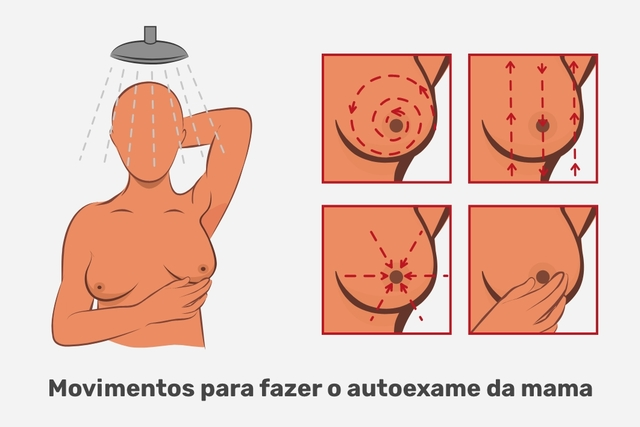 Movimentos para fazer o autoexame da mama