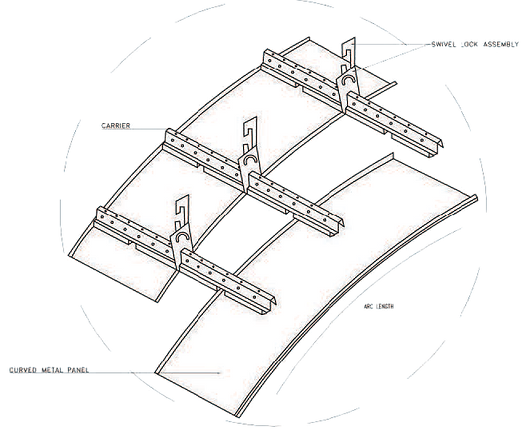 SWIVEL LOCK ASSEMBLY

CARRIER

ARC LENGTH

CURVED METAL PANEL