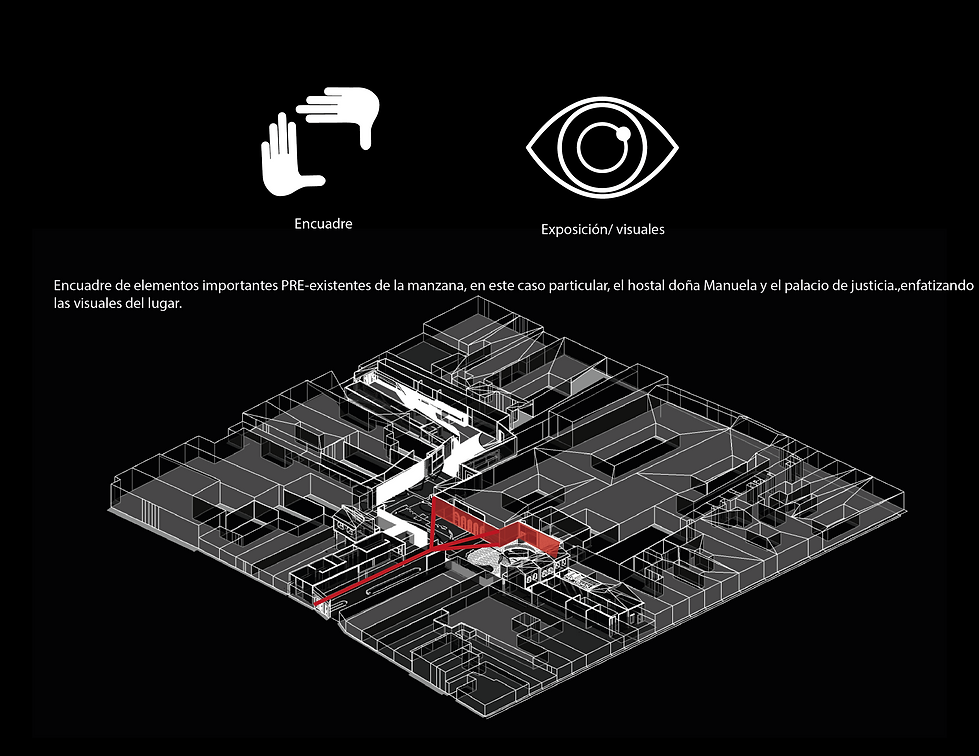 Encuadre

Exposición/ visuales

Encuadre de elementos importantes PRE-existentes de la manzana, en este caso particular, el hostal doña Manuela y el palacio de justicia.,enfatizando las visuales del lugar.