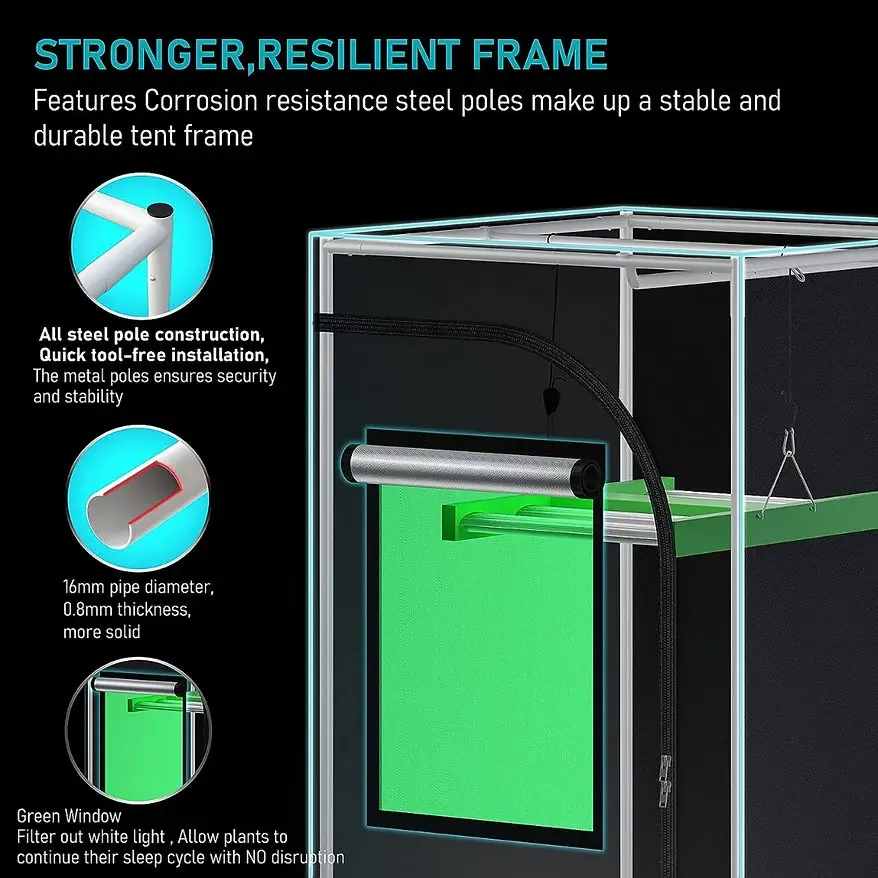 STRONGER,RESILIENT FRAME

Features Corrosion resistance steel poles make up a stable and durable tent frame

All steel pole construction,
Quick tool-free installation,
The metal poles ensures security and stability

16mm pipe diameter,
0.8mm thickness,
more solid

Green Window
Filter out white light , Allow plants to continue their sleep cycle with NO disruption