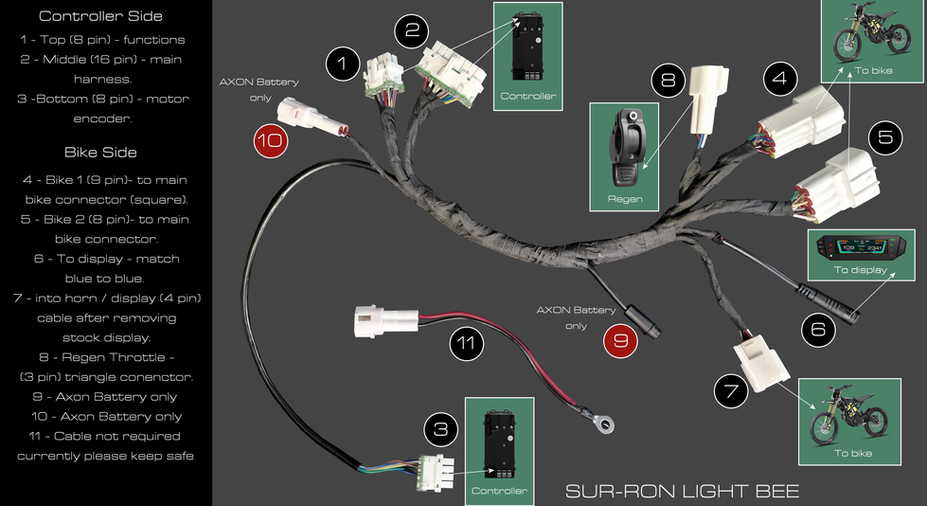 Controller Side

1 - Top (8 pin) - functions
2 - Middle (16 pin) - main harness.
3 -Bottom (8 pin) - motor encoder.

Bike Side

4 - Bike 1 (9 pin)- to main bike connector (square).
5 - Bike 2 (8 pin)- to main bike connector.
6 - To display - match blue to blue.
7 - into horn / display (4 pin) cable after removing stock display.
8 - Regen Throttle - (3 pin) triangle conenctor.
9 - Axon Battery only
10 - Axon Battery only
11 - Cable not required currently please keep safe

AXON Battery only

10

1

2

Controller

8

Regen

4

To bike

5

To display

6

AXON Battery only

9

11

7

To bike

3

Controller

SUR-RON LIGHT BEE