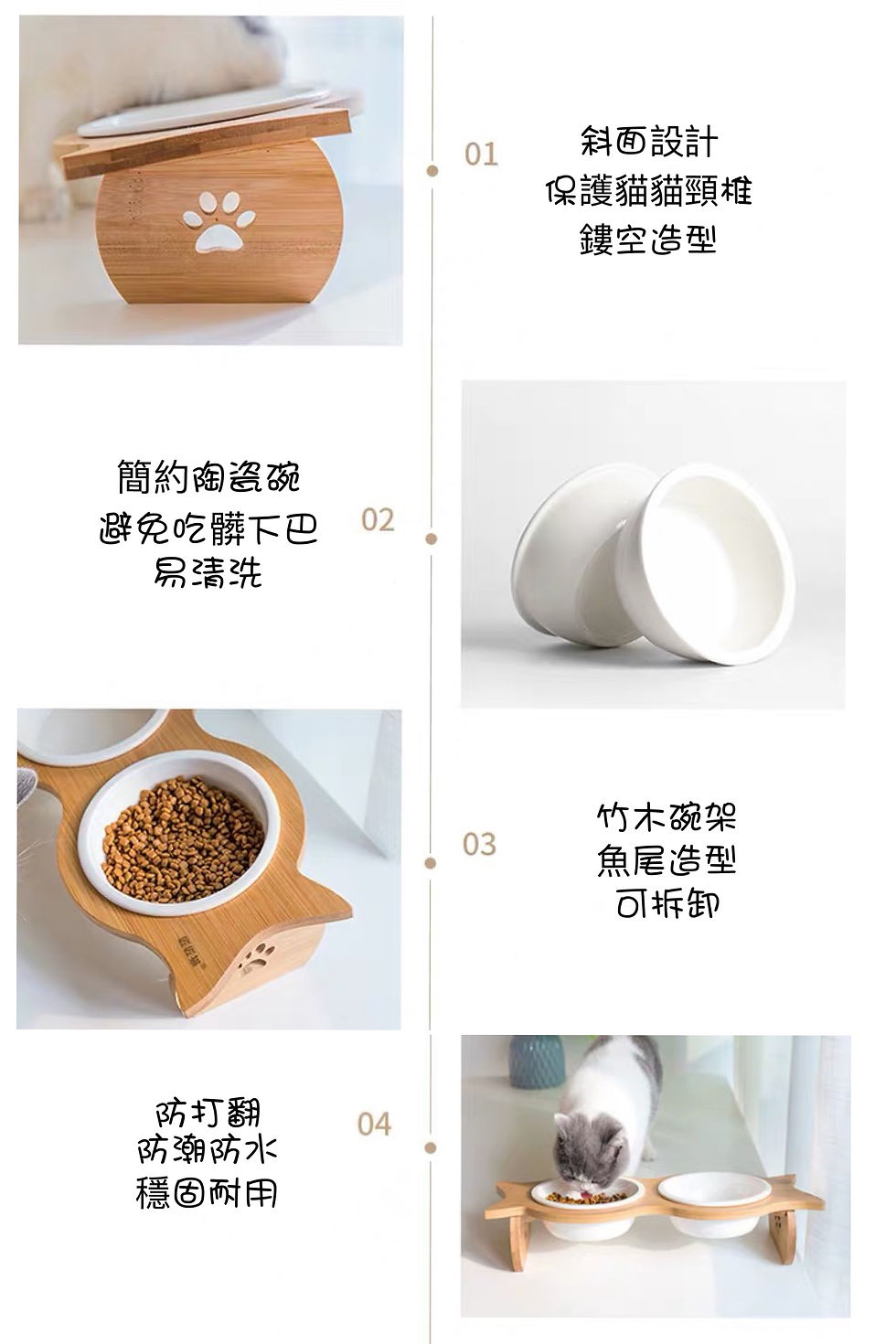 01

斜面設計
保護貓貓頸椎
鏤空造型

簡約陶瓷碗
避免吃髒下巴
易清洗

02

03

竹木碗架
魚尾造型
可拆卸

防打翻
防潮防水
穩固耐用

04