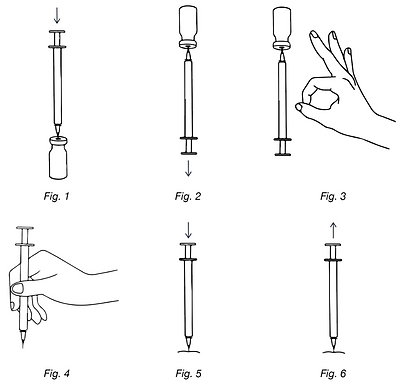 Fig. 1

Fig. 2

Fig. 3

Fig. 4

Fig. 5

Fig. 6