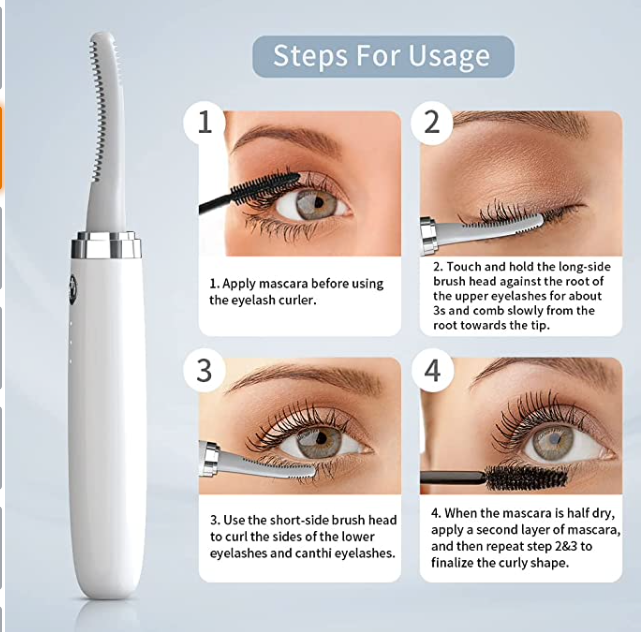 Steps For Usage

1

1. Apply mascara before using the eyelash curler.

2

2. Touch and hold the long-side brush head against the root of the upper eyelashes for about 3s and comb slowly from the root towards the tip.

3

3. Use the short-side brush head to curl the sides of the lower eyelashes and canthi eyelashes.

4

4. When the mascara is half dry, apply a second layer of mascara, and then repeat step 2&3 to finalize the curly shape.