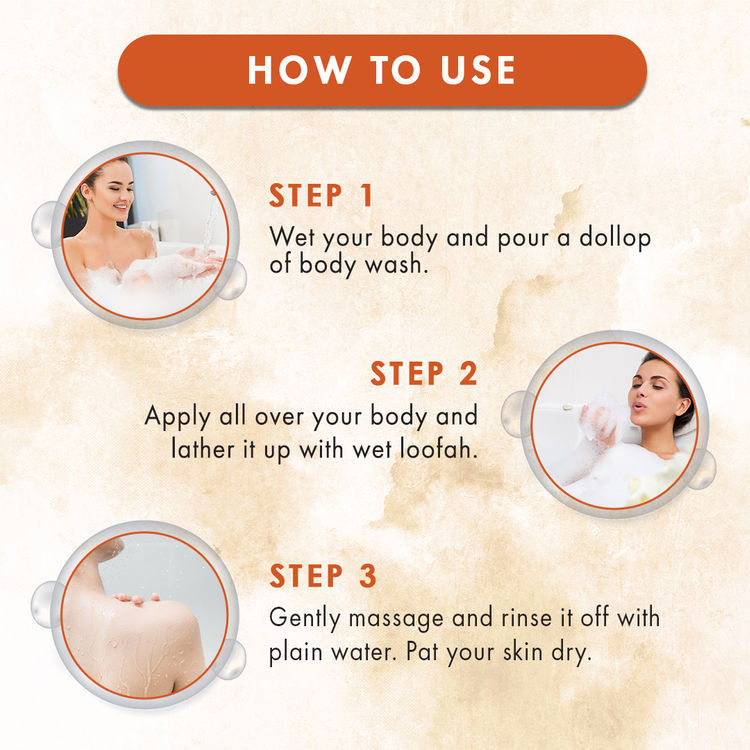 HOW TO USE

STEP 1
Wet your body and pour a dollop of body wash.

STEP 2
Apply all over your body and lather it up with wet loofah.

STEP 3
Gently massage and rinse it off with plain water. Pat your skin dry.