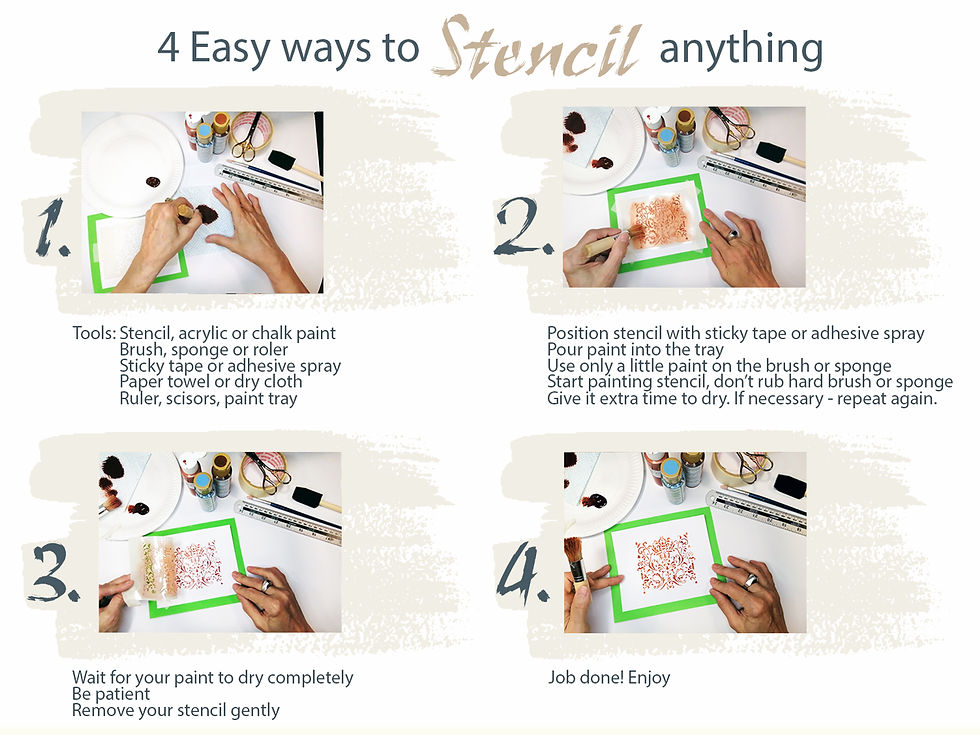 4 Easy ways to Stencil anything

1.

Tools: Stencil, acrylic or chalk paint
Brush, sponge or roler
Sticky tape or adhesive spray
Paper towel or dry cloth
Ruler, scisors, paint tray

2.

Position stencil with sticky tape or adhesive spray
Pour paint into the tray
Use only a little paint on the brush or sponge
Start painting stencil, don't rub hard brush or sponge
Give it extra time to dry. If necessary - repeat again.

3.

Wait for your paint to dry completely
Be patient
Remove your stencil gently

4.

Job done! Enjoy