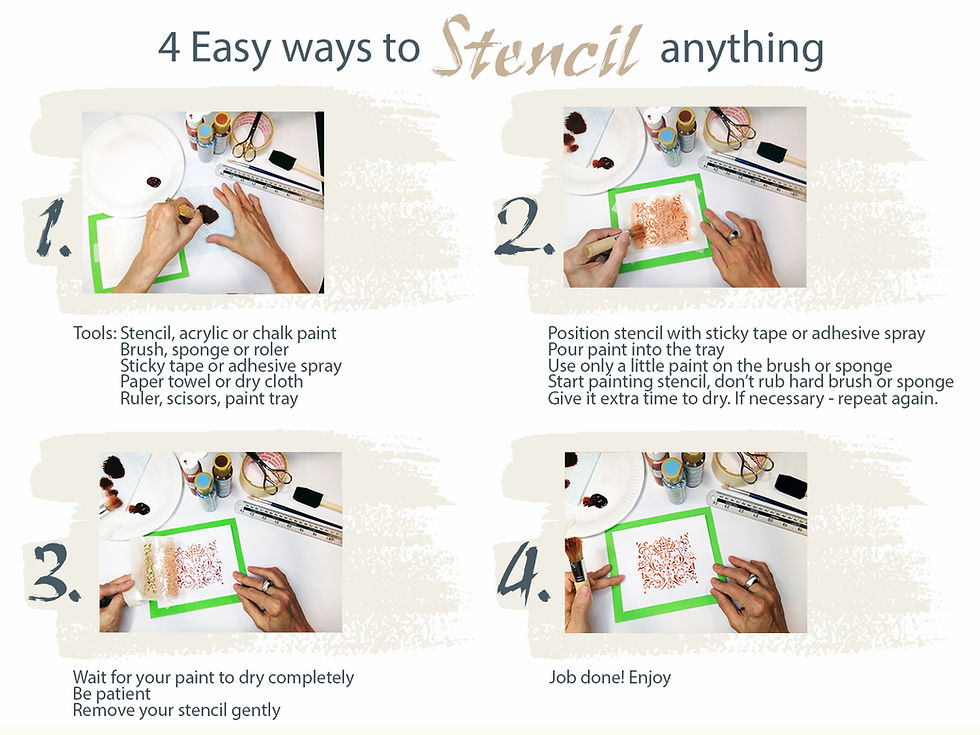 4 Easy ways to Stencil anything

1.

Tools: Stencil, acrylic or chalk paint
Brush, sponge or roler
Sticky tape or adhesive spray
Paper towel or dry cloth
Ruler, scisors, paint tray

2.

Position stencil with sticky tape or adhesive spray
Pour paint into the tray
Use only a little paint on the brush or sponge
Start painting stencil, don't rub hard brush or sponge
Give it extra time to dry. If necessary - repeat again.

3.

Wait for your paint to dry completely
Be patient
Remove your stencil gently

4.

Job done! Enjoy