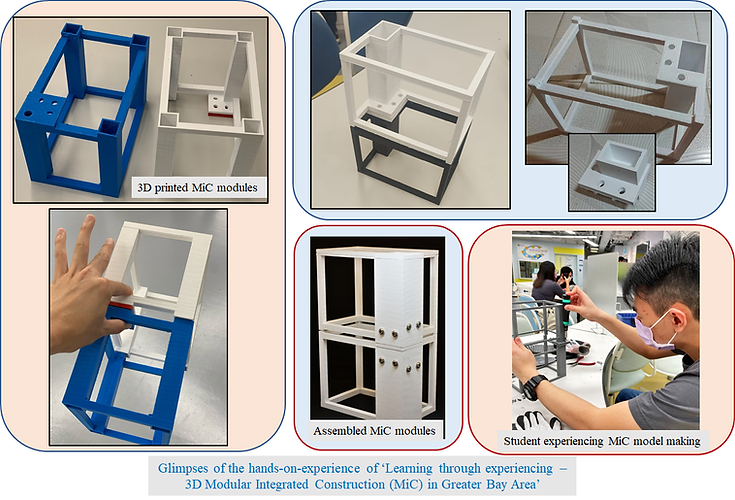 3D printed MiC modules

Assembled MiC modules

Student experiencing MiC model making

Glimpses of the hands-on-experience of 'Learning through experiencing – 3D Modular Integrated Construction (MiC) in Greater Bay Area'