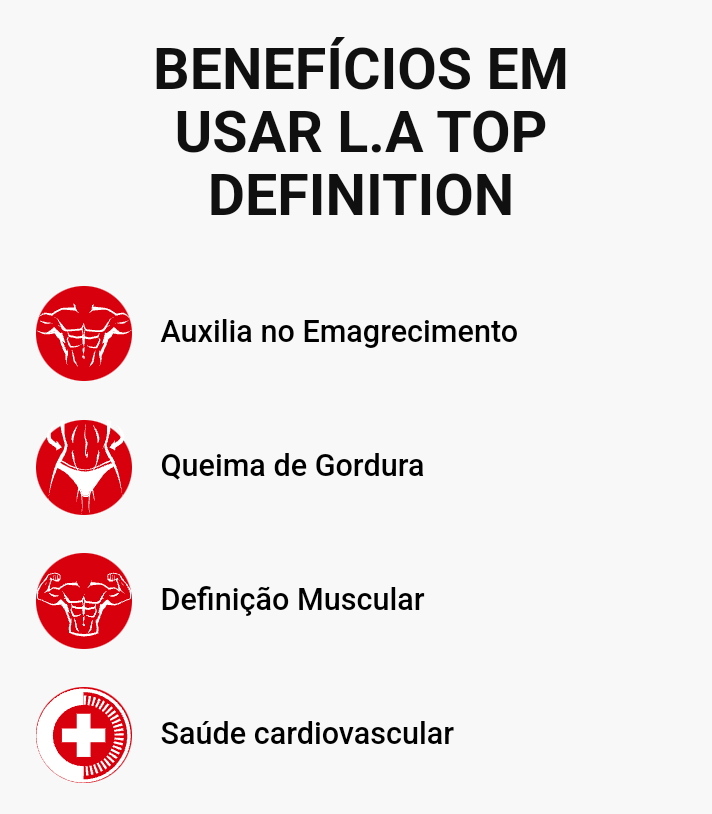 BENEFÍCIOS EM USAR L.A TOP DEFINITION

Auxilia no Emagrecimento

Queima de Gordura

Definição Muscular

Saúde cardiovascular