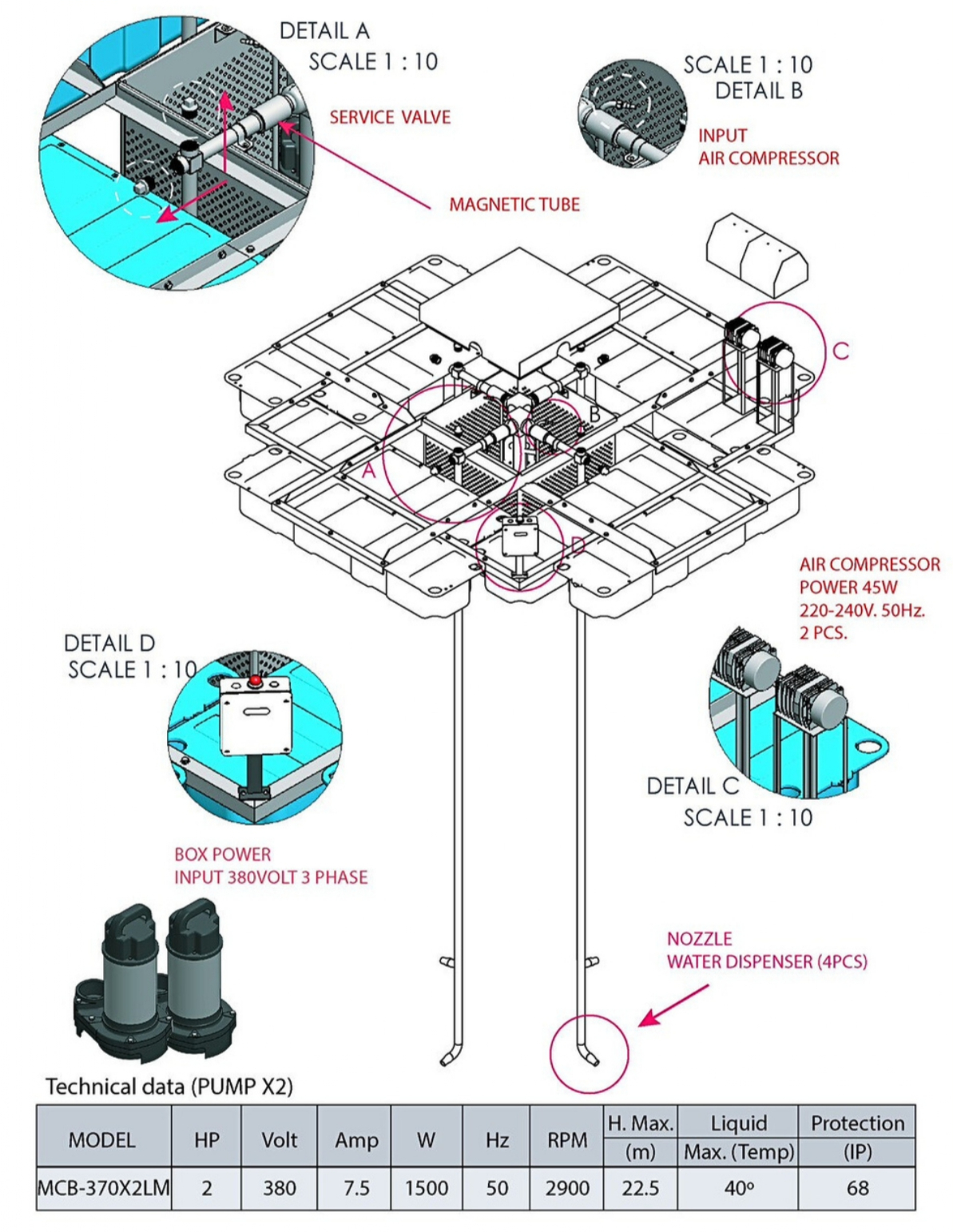 DETAIL A
SCALE 1 : 10

SERVICE VALVE

MAGNETIC TUBE

SCALE 1 : 10
DETAIL B

INPUT
AIR COMPRESSOR

C

B

A

D

AIR COMPRESSOR
POWER 45W
220-240V. 50Hz.
2 PCS.

DETAIL D
SCALE 1 : 10

DETAIL C
SCALE 1 : 10

BOX POWER
INPUT 380VOLT 3 PHASE

NOZZLE
WATER DISPENSER (4PCS)

Technical data (PUMP X2)

| MODEL | HP | Volt | Amp | W | Hz | RPM | H. Max. (m) | Liquid Max. (Temp) | Protection (IP) |
|---|---|---|---|---|---|---|---|---|---|
| MCB-370X2LM | 2 | 380 | 7.5 | 1500 | 50 | 2900 | 22.5 | 40º | 68 |