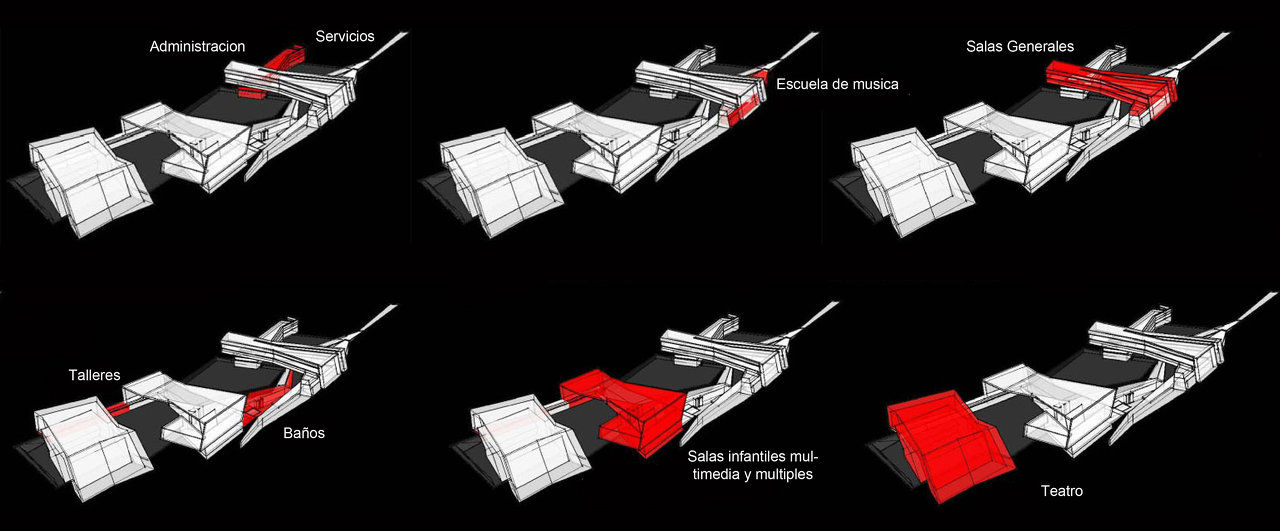 Administracion

Servicios

Escuela de musica

Salas Generales

Talleres

Baños

Salas infantiles multimedia y multiples

Teatro