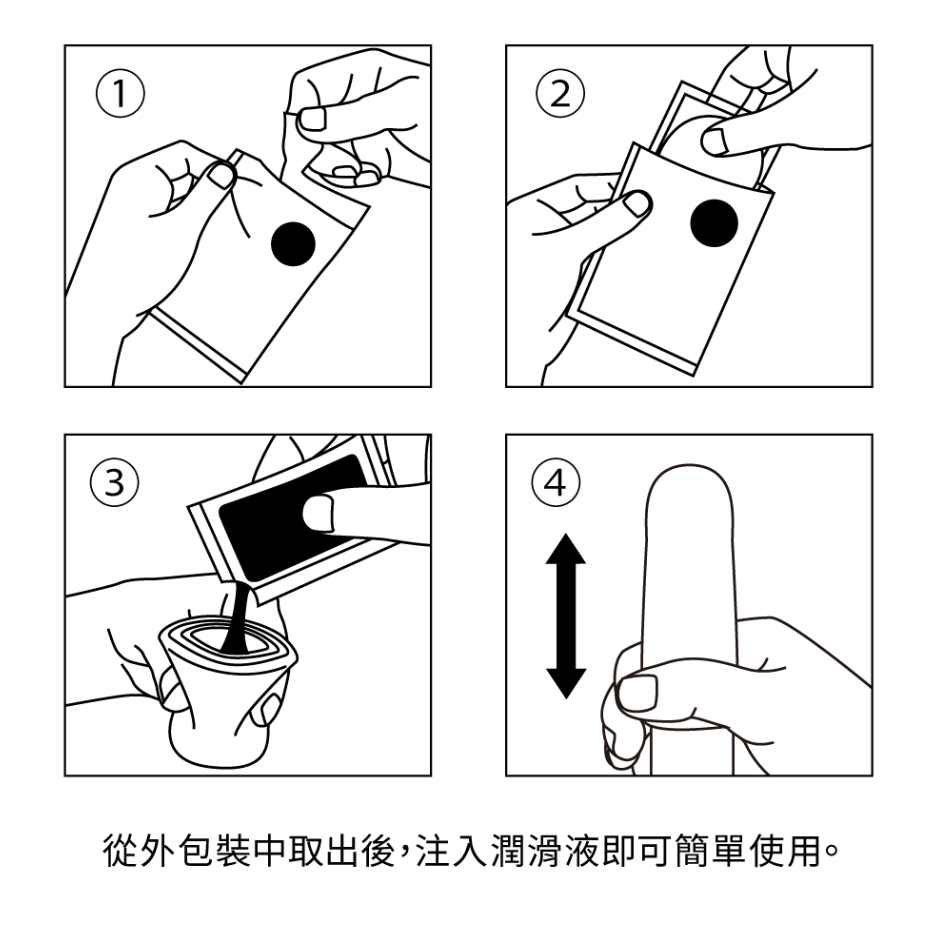 ①

②

③

④

從外包裝中取出後，注入潤滑液即可簡單使用。