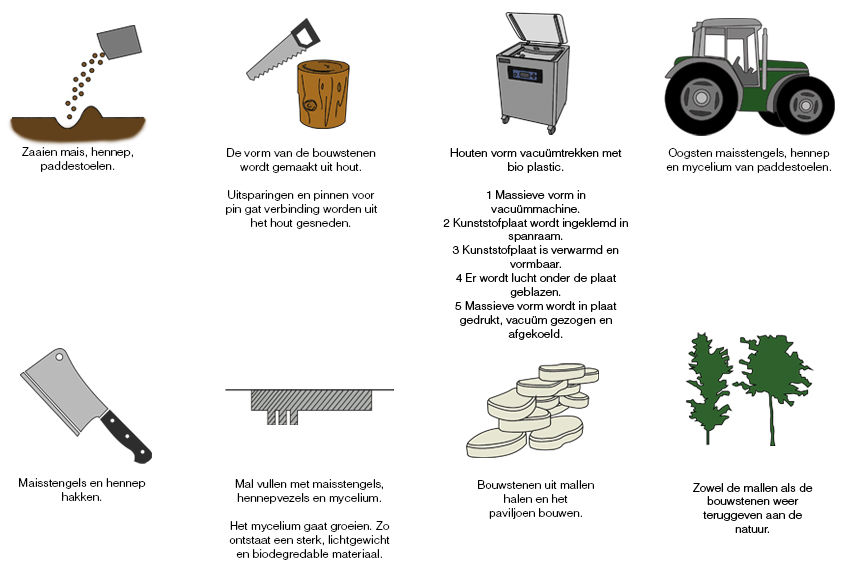 Zaaien mais, hennep, paddestoelen.

De vorm van de bouwstenen wordt gemaakt uit hout.

Uitsparingen en pinnen voor pin gat verbinding worden uit het hout gesneden.

Houten vorm vacuümtrekken met bio plastic.

1 Massieve vorm in vacuümmachine.
2 Kunststofplaat wordt ingeklemd in spanraam.
3 Kunststofplaat is verwarmd en vormbaar.
4 Er wordt lucht onder de plaat geblazen.
5 Massieve vorm wordt in plaat gedrukt, vacuüm gezogen en afgekoeld.

Oogsten maisstengels, hennep en mycelium van paddestoelen.

Maisstengels en hennep hakken.

Mal vullen met maisstengels, hennepvezels en mycelium.

Het mycelium gaat groeien. Zo ontstaat een sterk, lichtgewicht en biodegredable materiaal.

Bouwstenen uit mallen halen en het paviljoen bouwen.

Zowel de mallen als de bouwstenen weer teruggeven aan de natuur.