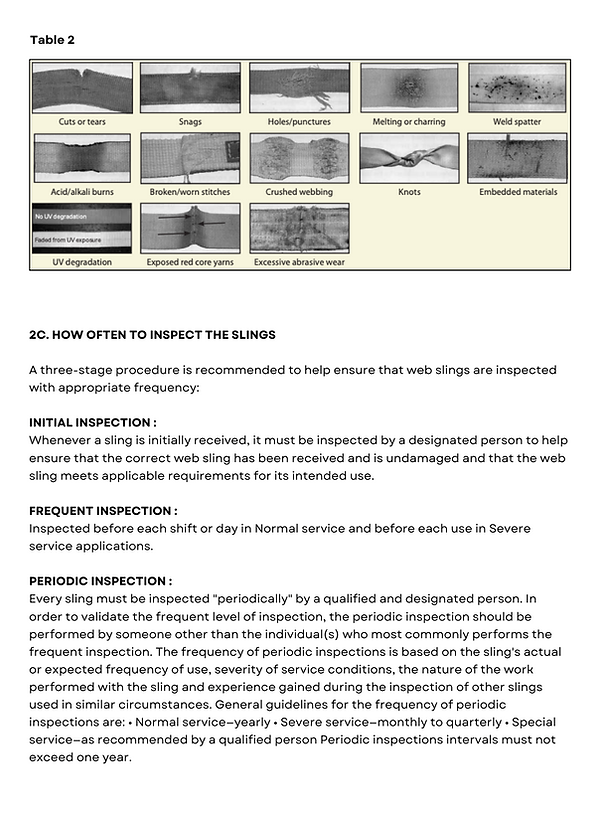 Table 2

Cuts or tears

Snags

Holes/punctures

Melting or charring

Weld spatter

Acid/alkali burns

Broken/worn stitches

Crushed webbing

Knots

Embedded materials

No UV degradation

Faded from UV exposure

UV degradation

Exposed red core yarns

Excessive abrasive wear

2C. HOW OFTEN TO INSPECT THE SLINGS

A three-stage procedure is recommended to help ensure that web slings are inspected with appropriate frequency:

INITIAL INSPECTION :
Whenever a sling is initially received, it must be inspected by a designated person to help ensure that the correct web sling has been received and is undamaged and that the web sling meets applicable requirements for its intended use.

FREQUENT INSPECTION :
Inspected before each shift or day in Normal service and before each use in Severe service applications.

PERIODIC INSPECTION :
Every sling must be inspected "periodically" by a qualified and designated person. In order to validate the frequent level of inspection, the periodic inspection should be performed by someone other than the individual(s) who most commonly performs the frequent inspection. The frequency of periodic inspections is based on the sling's actual or expected frequency of use, severity of service conditions, the nature of the work performed with the sling and experience gained during the inspection of other slings used in similar circumstances. General guidelines for the frequency of periodic inspections are: • Normal service–yearly • Severe service–monthly to quarterly • Special service–as recommended by a qualified person Periodic inspections intervals must not exceed one year.