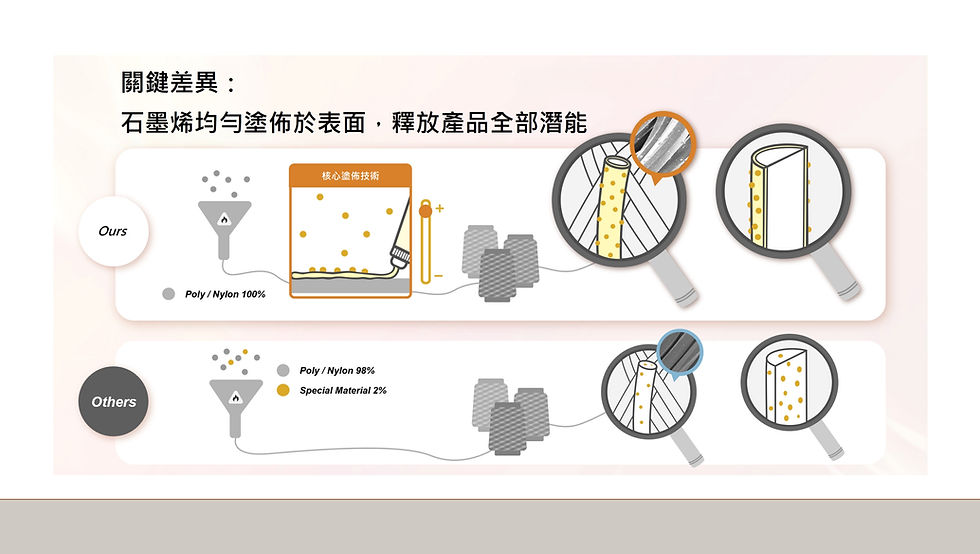 關鍵差異：
石墨烯均勻塗佈於表面，釋放產品全部潛能

Ours

核心塗佈技術

+
−

Poly / Nylon 100%

Others

Poly / Nylon 98%
Special Material 2%