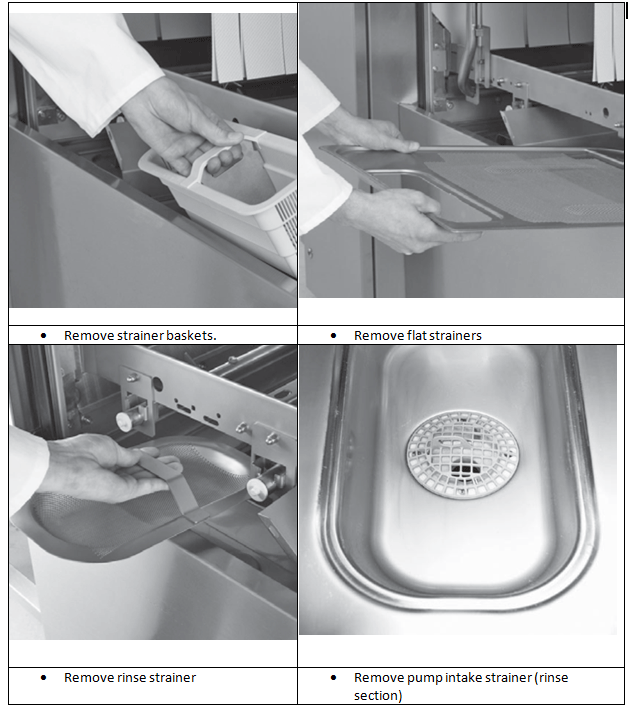 | | |
|---|---|
| • Remove strainer baskets. | • Remove flat strainers |
| • Remove rinse strainer | • Remove pump intake strainer (rinse section) |