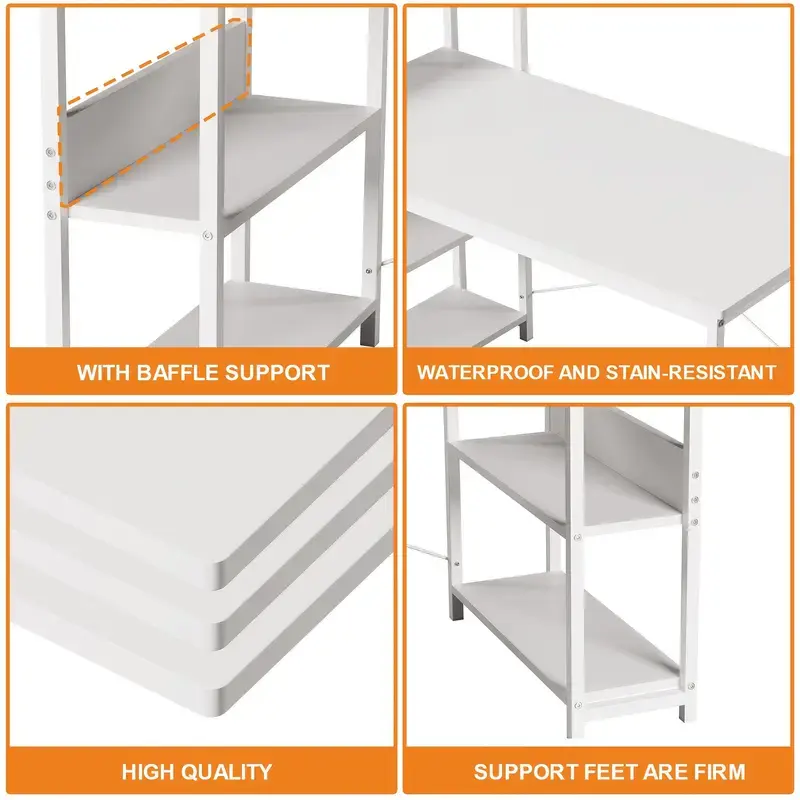 WITH BAFFLE SUPPORT

WATERPROOF AND STAIN-RESISTANT

HIGH QUALITY

SUPPORT FEET ARE FIRM