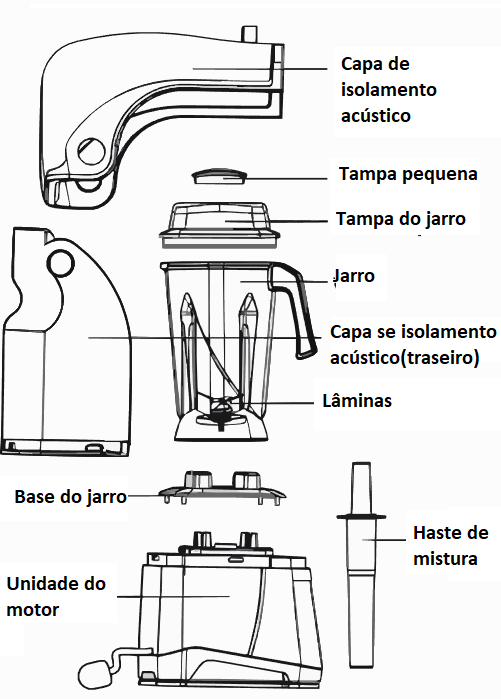 Capa de isolamento acústico

Tampa pequena

Tampa do jarro

Jarro

Capa se isolamento acústico(traseiro)

Lâminas

Base do jarro

Haste de mistura

Unidade do motor