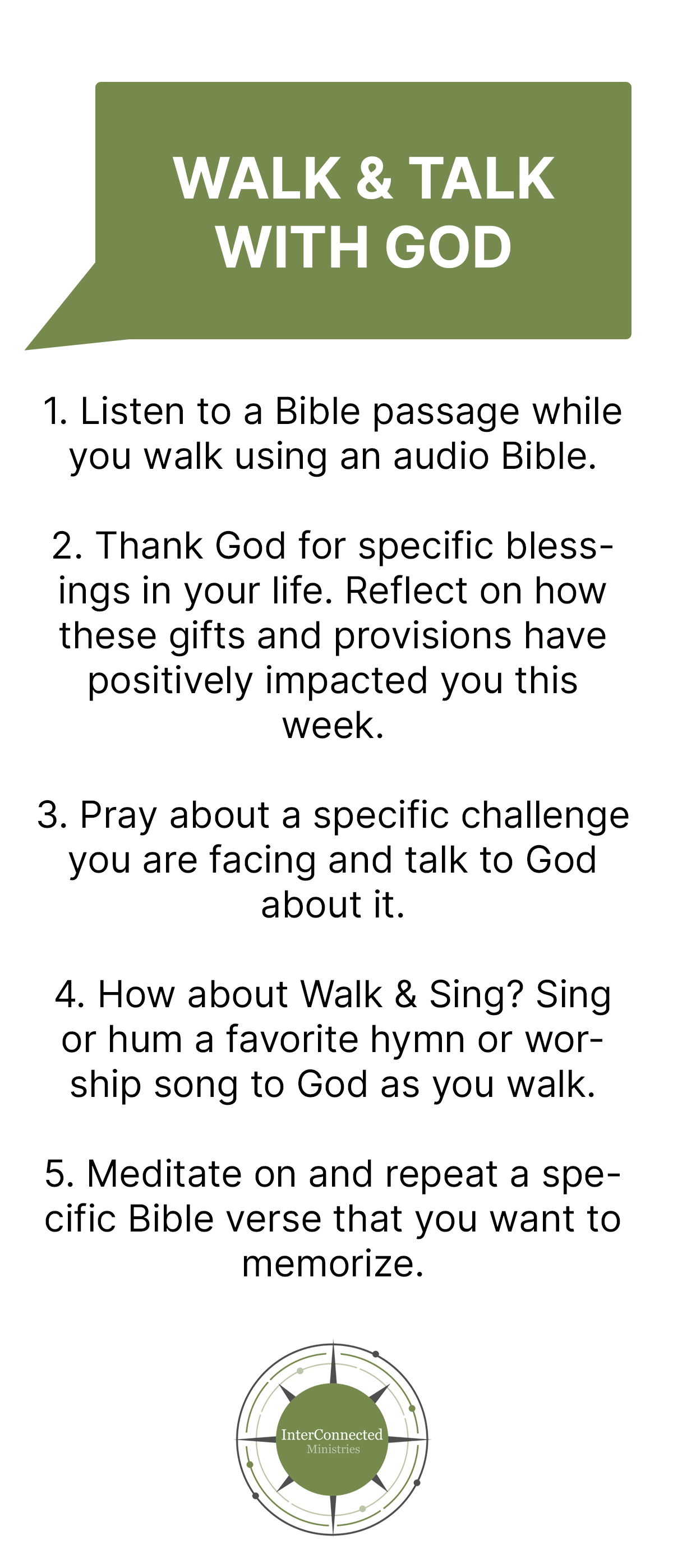 WALK & TALK WITH GOD

1. Listen to a Bible passage while you walk using an audio Bible.

2. Thank God for specific blessings in your life. Reflect on how these gifts and provisions have positively impacted you this week.

3. Pray about a specific challenge you are facing and talk to God about it.

4. How about Walk & Sing? Sing or hum a favorite hymn or worship song to God as you walk.

5. Meditate on and repeat a specific Bible verse that you want to memorize.

InterConnected
Ministries