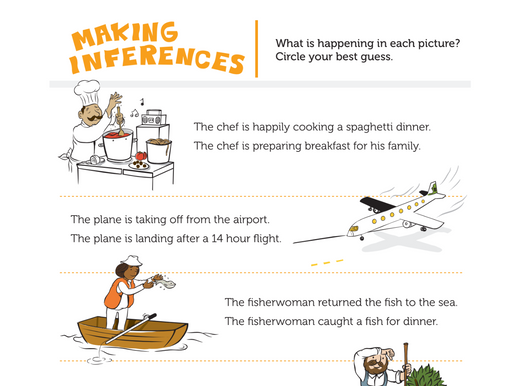 MAKING INFERENCES

What is happening in each picture? Circle your best guess.

The chef is happily cooking a spaghetti dinner.
The chef is preparing breakfast for his family.

The plane is taking off from the airport.
The plane is landing after a 14 hour flight.

The fisherwoman returned the fish to the sea.
The fisherwoman caught a fish for dinner.