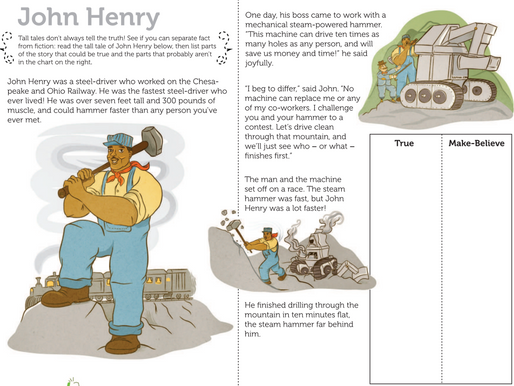 John Henry

Tall tales don't always tell the truth! See if you can separate fact from fiction: read the tall tale of John Henry below, then list parts of the story that could be true and the parts that probably aren't in the chart on the right.

John Henry was a steel-driver who worked on the Chesapeake and Ohio Railway. He was the fastest steel-driver who ever lived! He was over seven feet tall and 300 pounds of muscle, and could hammer faster than any person you've ever met.

One day, his boss came to work with a mechanical steam-powered hammer. "This machine can drive ten times as many holes as any person, and will save us money and time!" he said joyfully.

"I beg to differ," said John. "No machine can replace me or any of my co-workers. I challenge you and your hammer to a contest. Let's drive clean through that mountain, and we'll just see who – or what – finishes first."

The man and the machine set off on a race. The steam hammer was fast, but John Henry was a lot faster!

He finished drilling through the mountain in ten minutes flat, the steam hammer far behind him.

| True | Make-Believe |
|---|---|
| | |