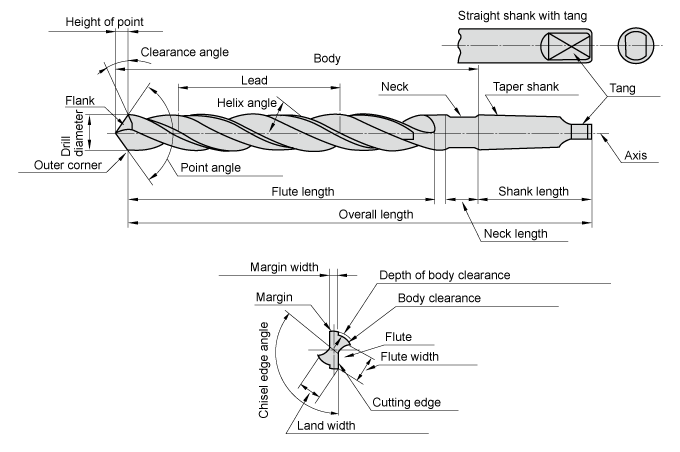 Height of point
Straight shank with tang
Clearance angle
Body
Lead
Neck
Taper shank
Tang
Flank
Helix angle
Drill diameter
Outer corner
Point angle
Axis
Flute length
Shank length
Overall length
Neck length

Margin width
Depth of body clearance
Margin
Body clearance
Chisel edge angle
Flute
Flute width
Cutting edge
Land width