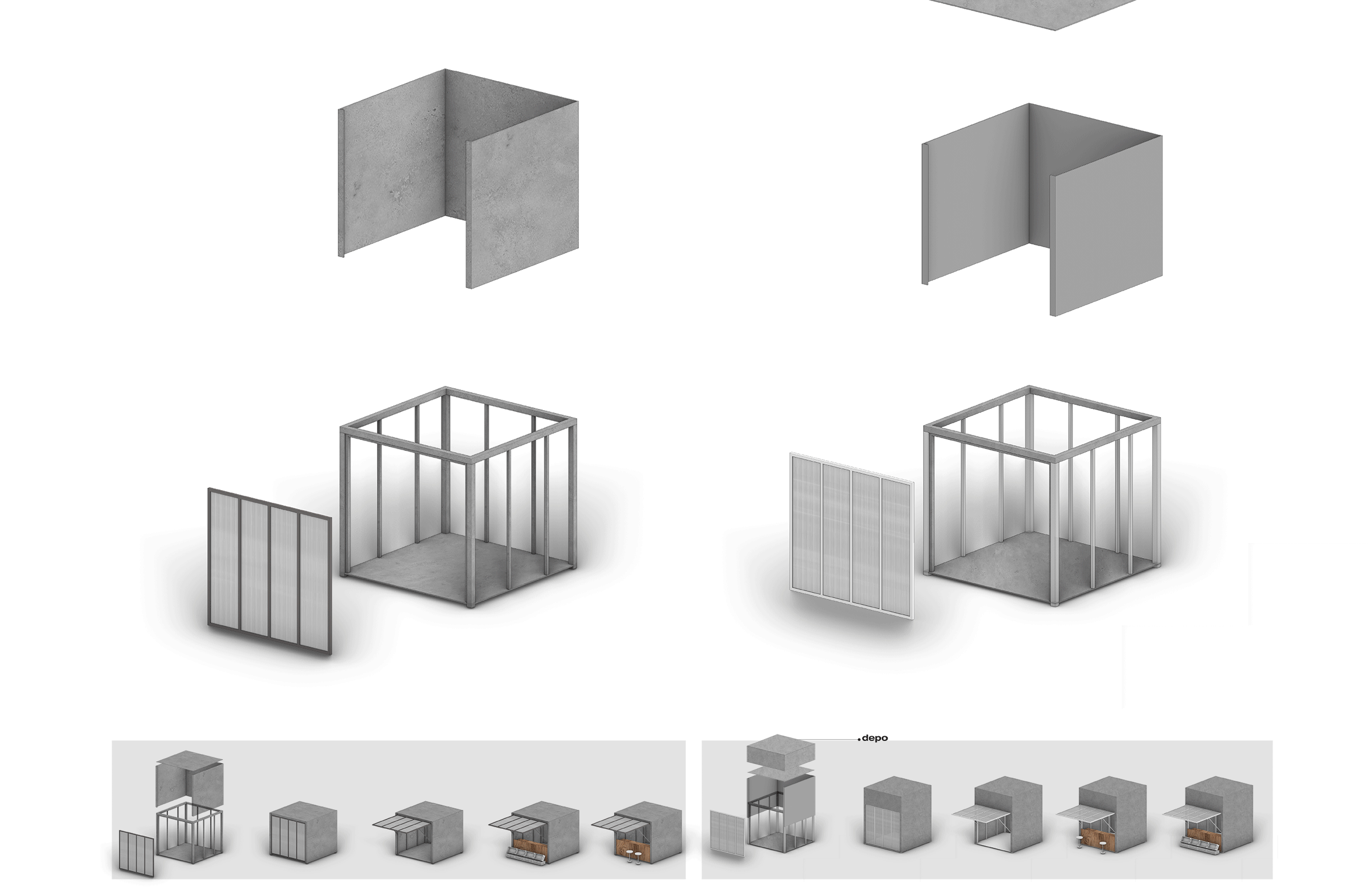 depo