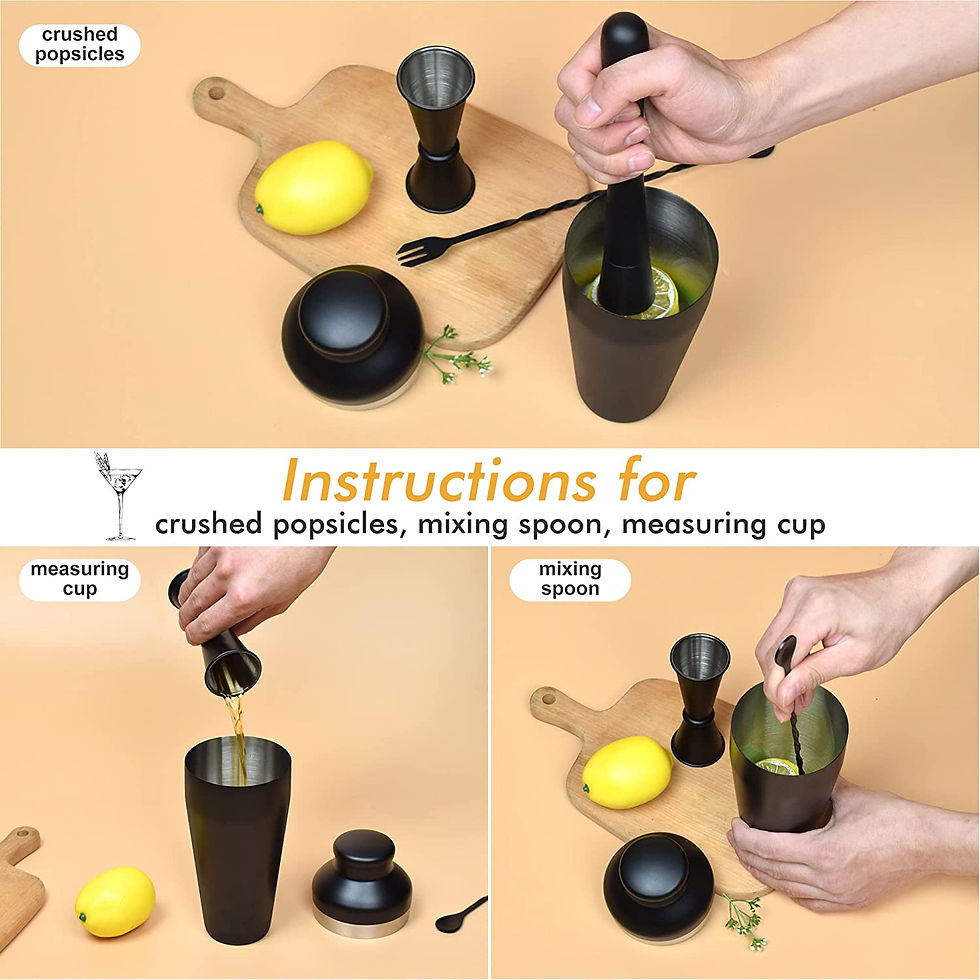 crushed popsicles

Instructions for
crushed popsicles, mixing spoon, measuring cup

measuring cup

mixing spoon