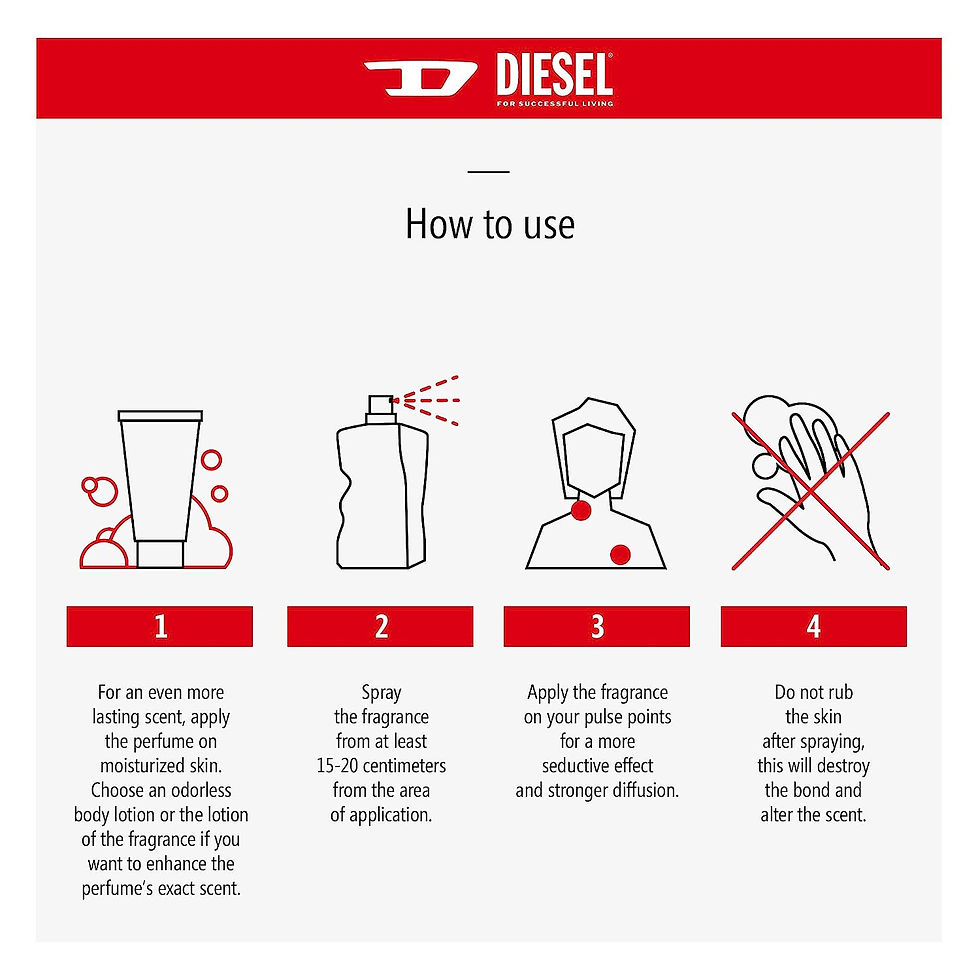 DIESEL
FOR SUCCESSFUL LIVING

How to use

1

For an even more lasting scent, apply the perfume on moisturized skin. Choose an odorless body lotion or the lotion of the fragrance if you want to enhance the perfume's exact scent.

2

Spray the fragrance from at least 15-20 centimeters from the area of application.

3

Apply the fragrance on your pulse points for a more seductive effect and stronger diffusion.

4

Do not rub the skin after spraying, this will destroy the bond and alter the scent.