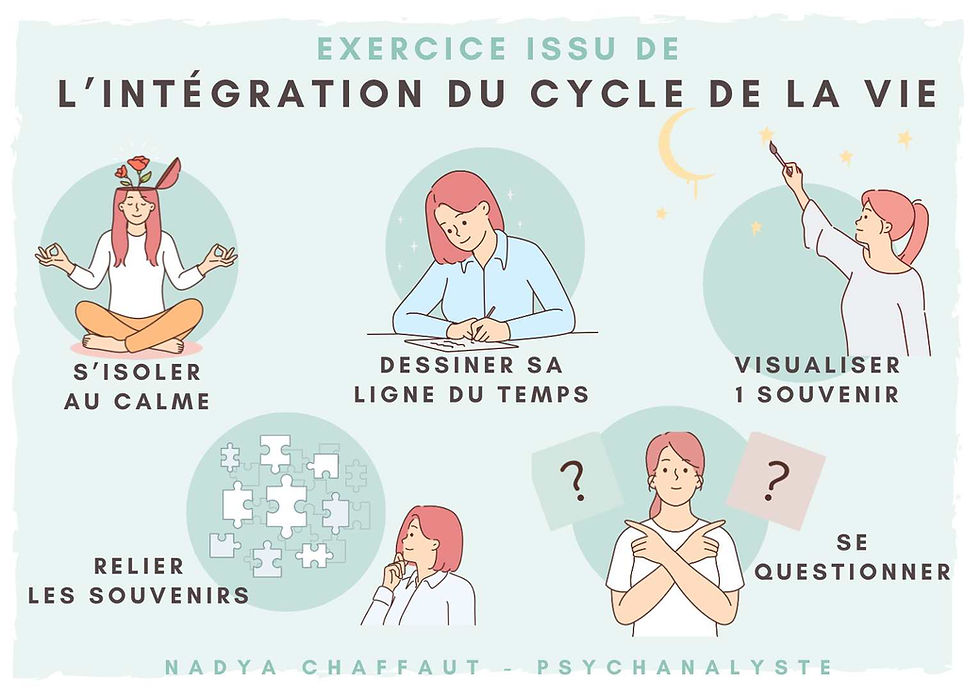 EXERCICE ISSU DE
L'INTÉGRATION DU CYCLE DE LA VIE

S'ISOLER AU CALME

DESSINER SA LIGNE DU TEMPS

VISUALISER 1 SOUVENIR

RELIER LES SOUVENIRS

?

?

SE QUESTIONNER

NADYA CHAFFAUT - PSYCHANALYSTE