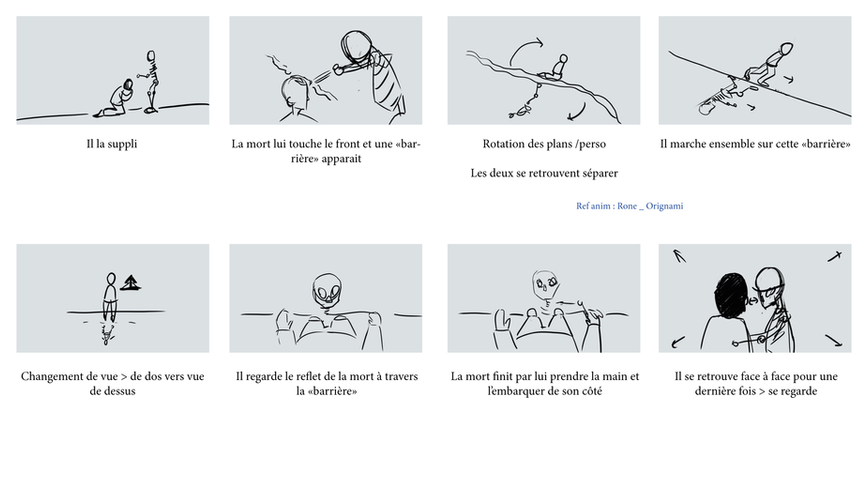 Il la suppli

La mort lui touche le front et une «barrière» apparait

Rotation des plans /perso

Les deux se retrouvent séparer

Ref anim : Rone _ Orignami

Il marche ensemble sur cette «barrière»

Changement de vue > de dos vers vue de dessus

Il regarde le reflet de la mort à travers la «barrière»

La mort finit par lui prendre la main et l'embarquer de son côté

Il se retrouve face à face pour une dernière fois > se regarde