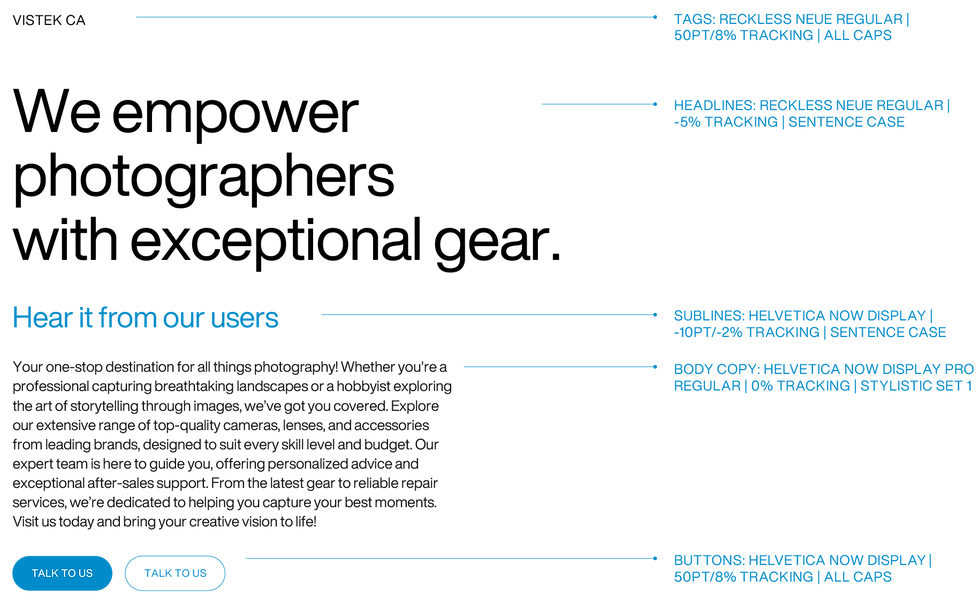 VISTEK CA

TAGS: RECKLESS NEUE REGULAR | 50PT/8% TRACKING | ALL CAPS

We empower photographers with exceptional gear.

HEADLINES: RECKLESS NEUE REGULAR | -5% TRACKING | SENTENCE CASE

Hear it from our users

SUBLINES: HELVETICA NOW DISPLAY | -10PT/-2% TRACKING | SENTENCE CASE

Your one-stop destination for all things photography! Whether you're a professional capturing breathtaking landscapes or a hobbyist exploring the art of storytelling through images, we've got you covered. Explore our extensive range of top-quality cameras, lenses, and accessories from leading brands, designed to suit every skill level and budget. Our expert team is here to guide you, offering personalized advice and exceptional after-sales support. From the latest gear to reliable repair services, we're dedicated to helping you capture your best moments. Visit us today and bring your creative vision to life!

BODY COPY: HELVETICA NOW DISPLAY PRO REGULAR | 0% TRACKING | STYLISTIC SET 1

TALK TO US

TALK TO US

BUTTONS: HELVETICA NOW DISPLAY | 50PT/8% TRACKING | ALL CAPS