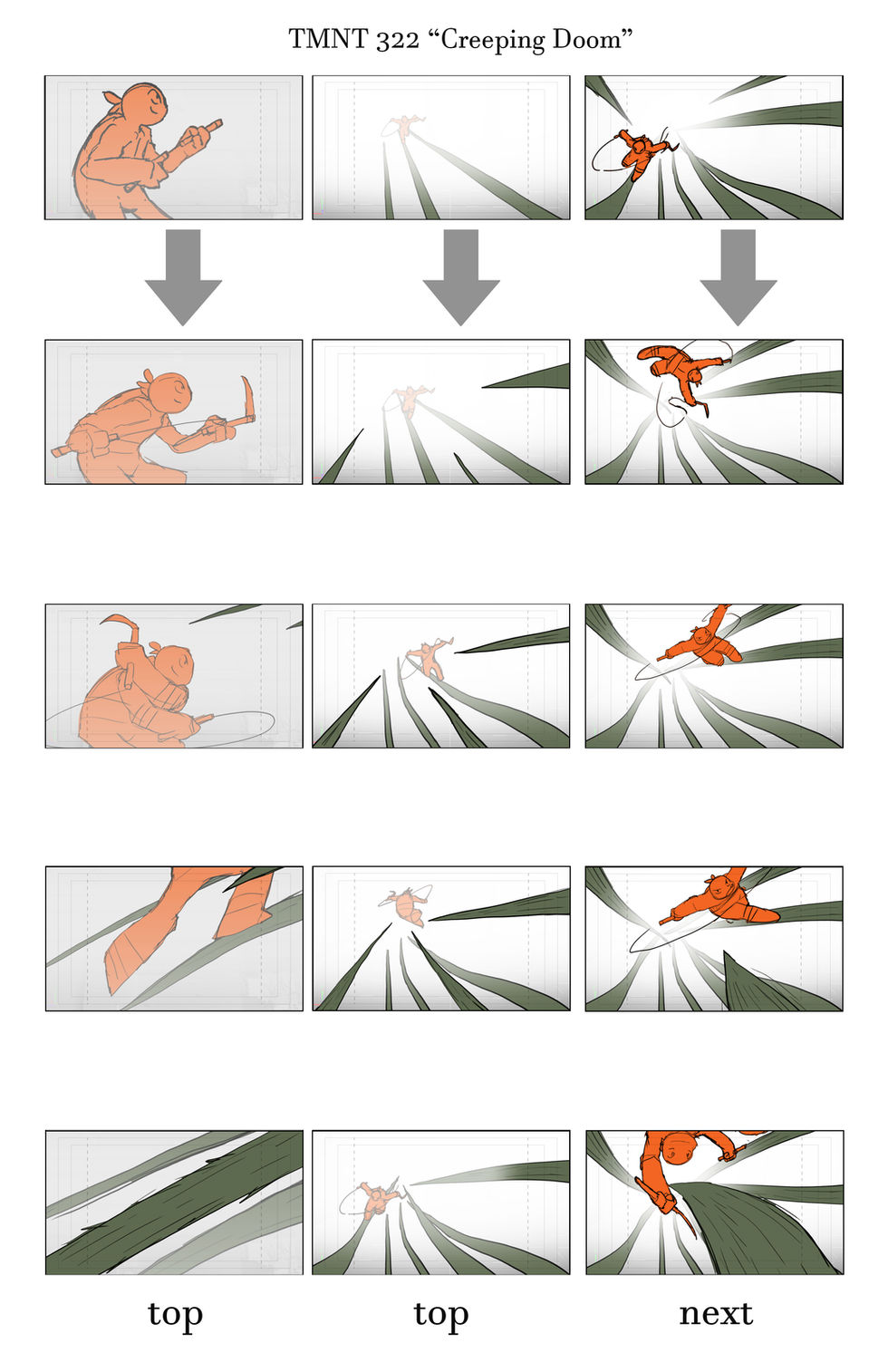 TMNT 322 “Creeping Doom”

top

top

next