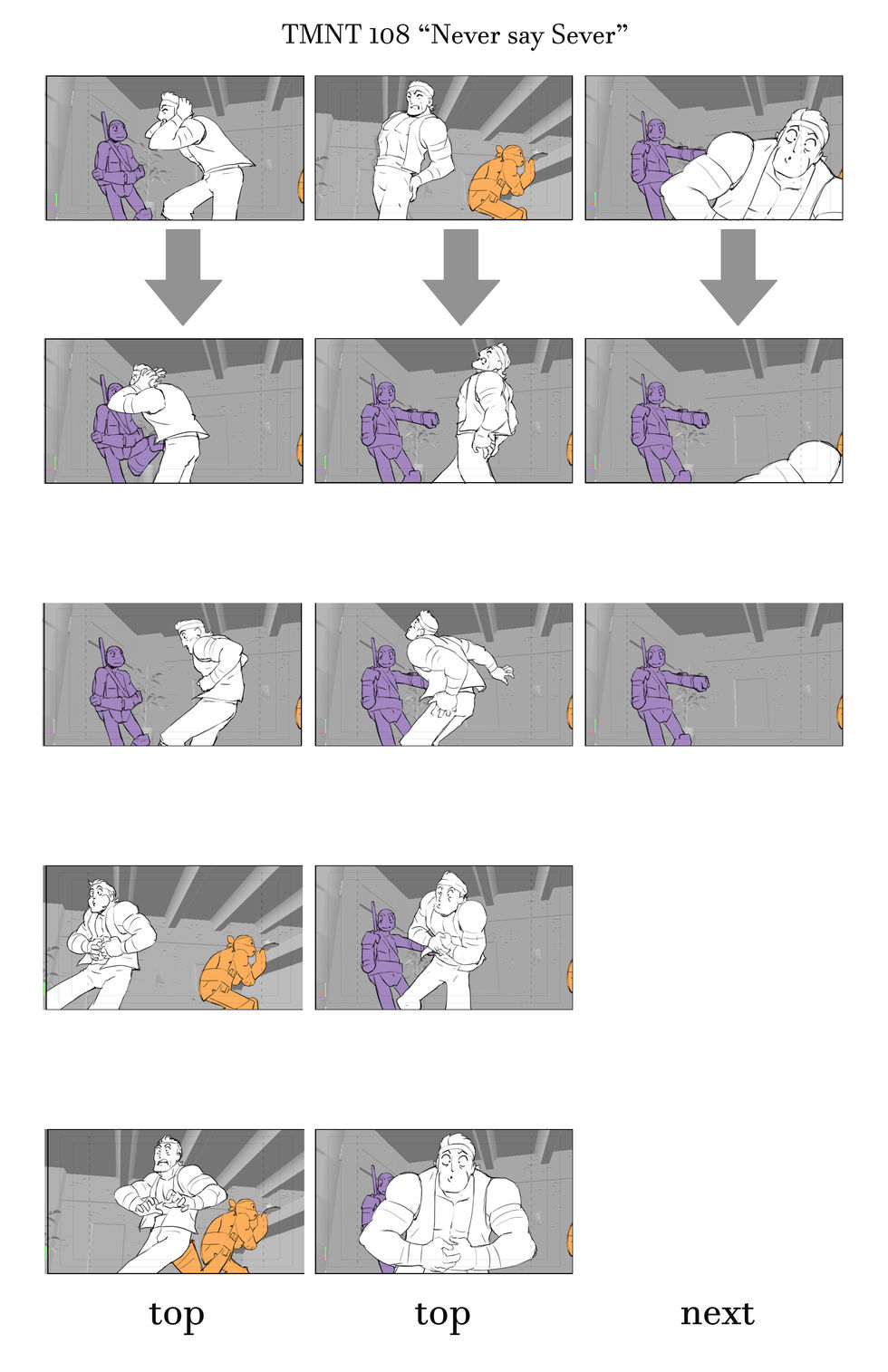 TMNT 108 “Never say Sever”

top

top

next