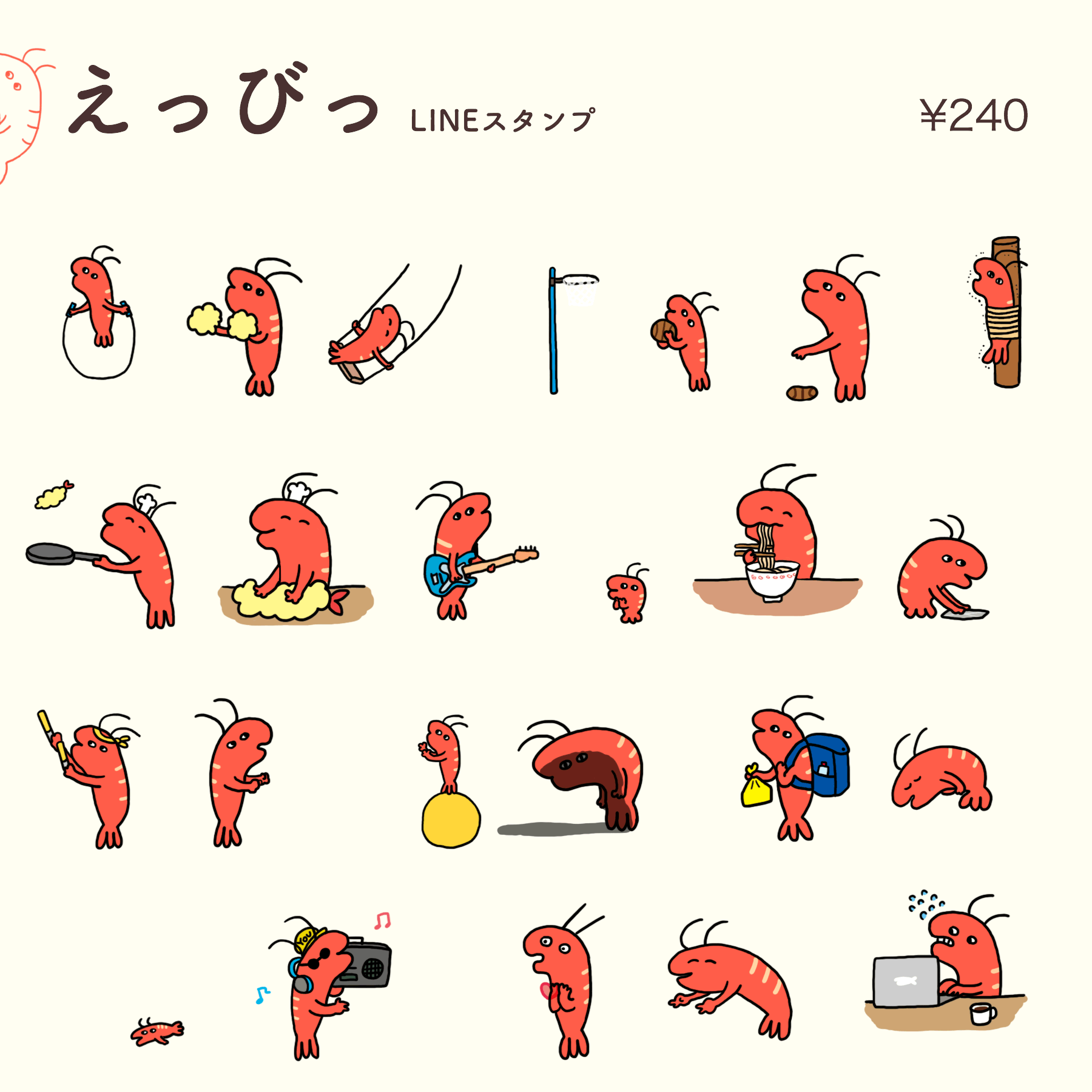 えっびっ LINEスタンプ

¥240

You