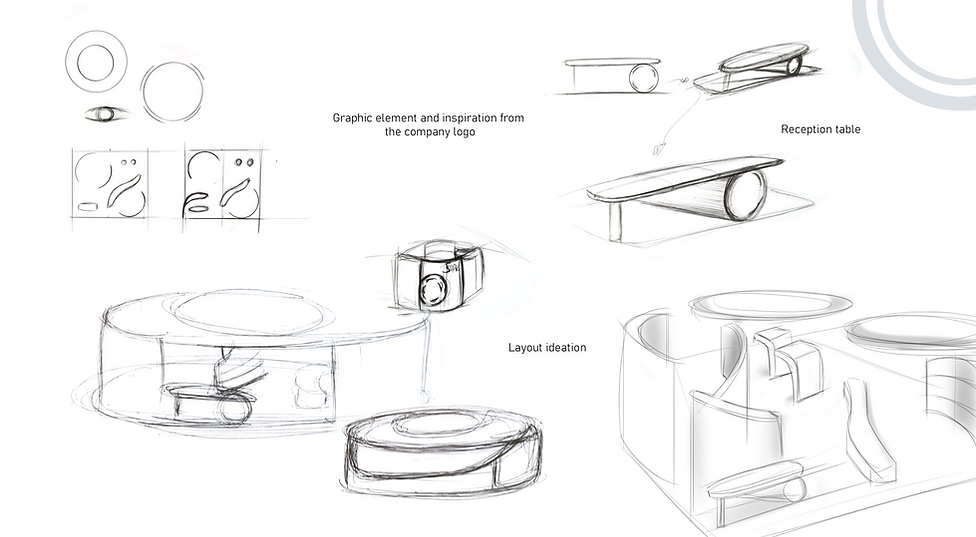 Graphic element and inspiration from the company logo

Reception table

Layout ideation