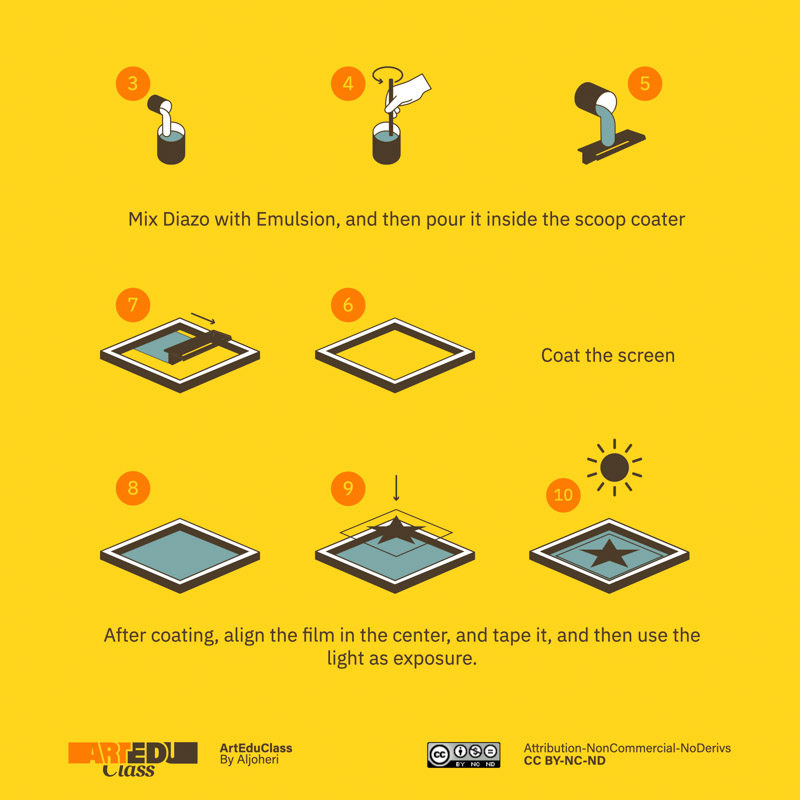 3

4

5

Mix Diazo with Emulsion, and then pour it inside the scoop coater

7

6

Coat the screen

8

9

10

After coating, align the film in the center, and tape it, and then use the light as exposure.

ARTEDU Class

ArtEduClass
By Aljoheri

cc BY NC ND

Attribution-NonCommercial-NoDerivs
CC BY-NC-ND