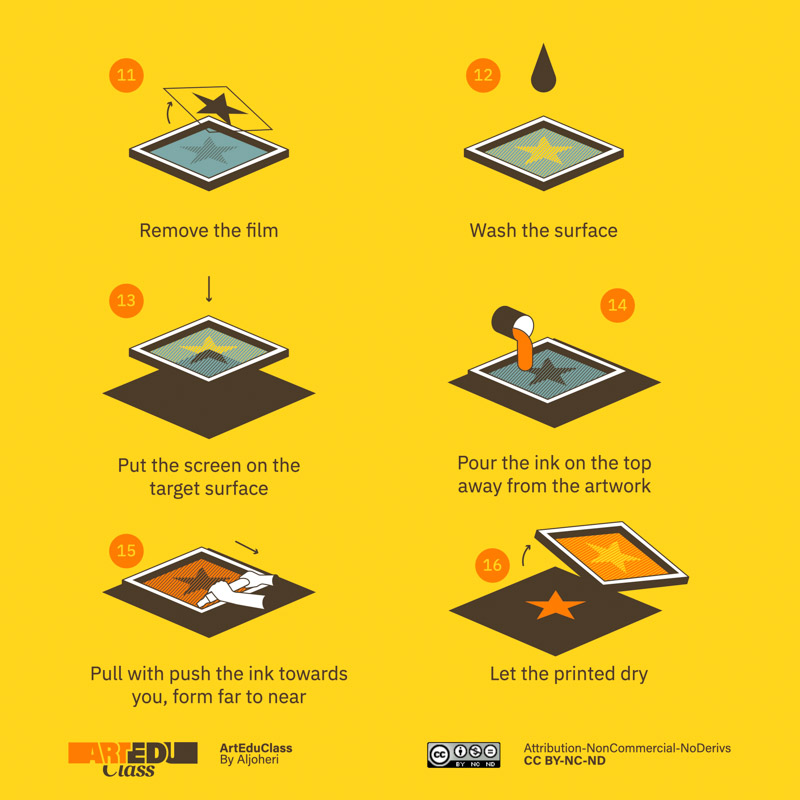 11

Remove the film

12

Wash the surface

13

Put the screen on the target surface

14

Pour the ink on the top away from the artwork

15

Pull with push the ink towards you, form far to near

16

Let the printed dry

ARTEDU Class

ArtEduClass
By Aljoheri

cc BY NC ND

Attribution-NonCommercial-NoDerivs
CC BY-NC-ND