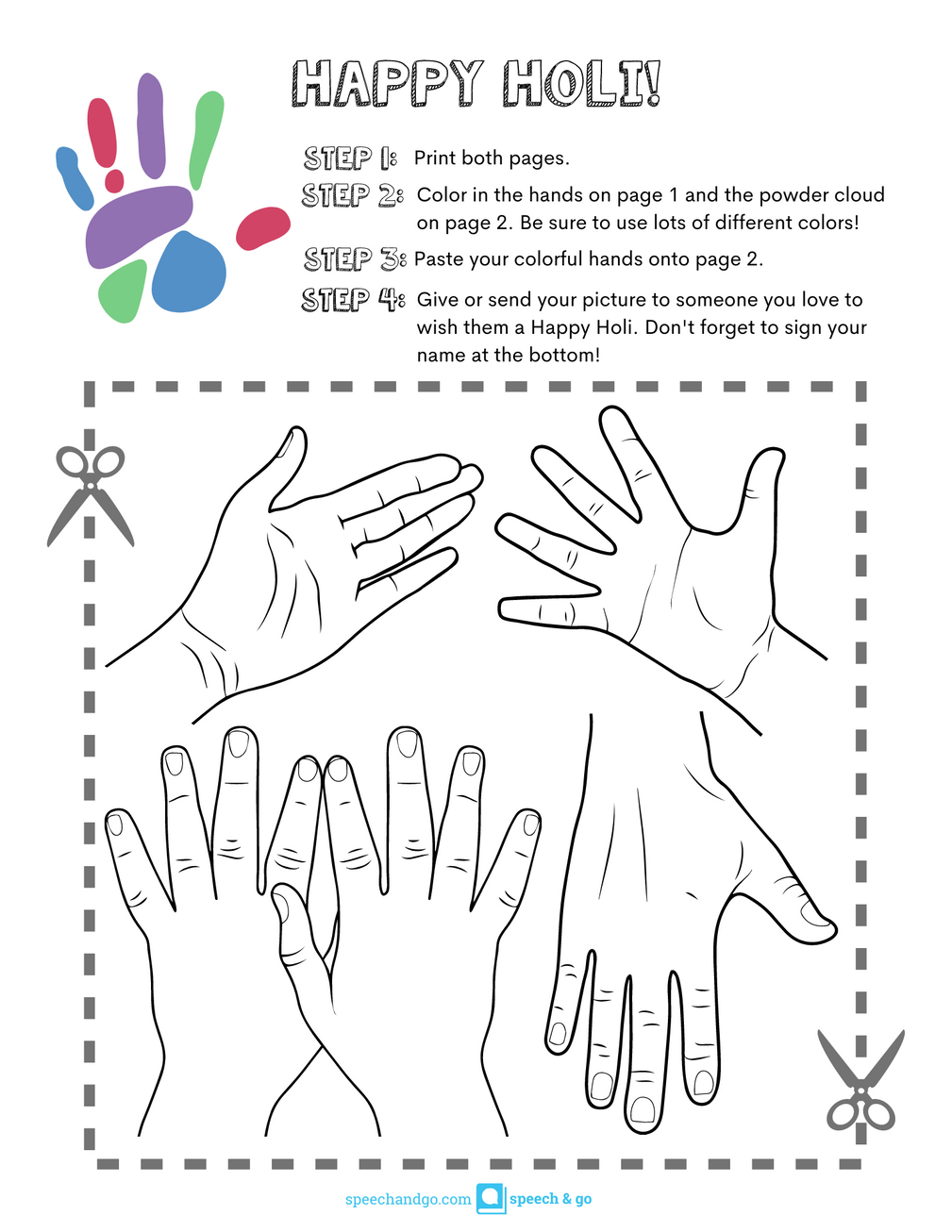 HAPPY HOLI!

STEP 1: Print both pages.

STEP 2: Color in the hands on page 1 and the powder cloud on page 2. Be sure to use lots of different colors!

STEP 3: Paste your colorful hands onto page 2.

STEP 4: Give or send your picture to someone you love to wish them a Happy Holi. Don't forget to sign your name at the bottom!

speechandgo.com speech & go