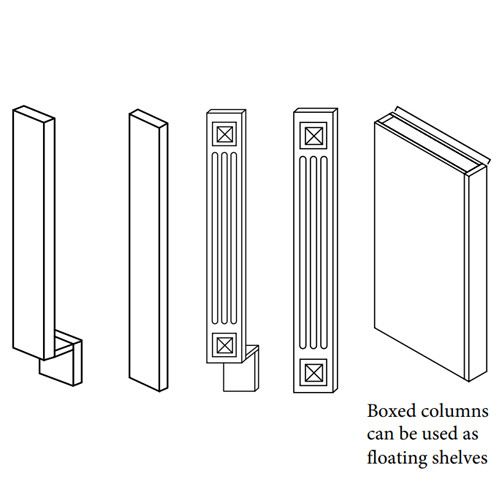 Boxed columns can be used as floating shelves