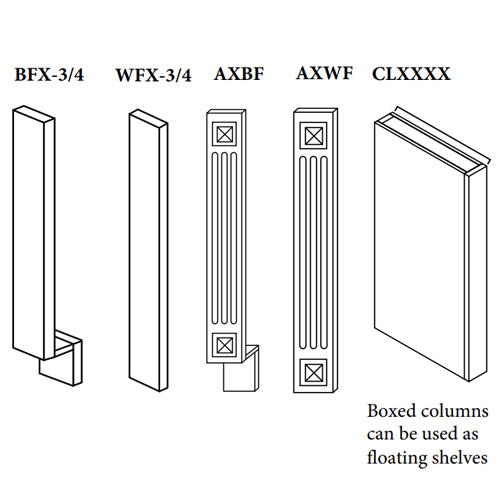 BFX-3/4 WFX-3/4 AXBF AXWF CLXXXX

Boxed columns can be used as floating shelves